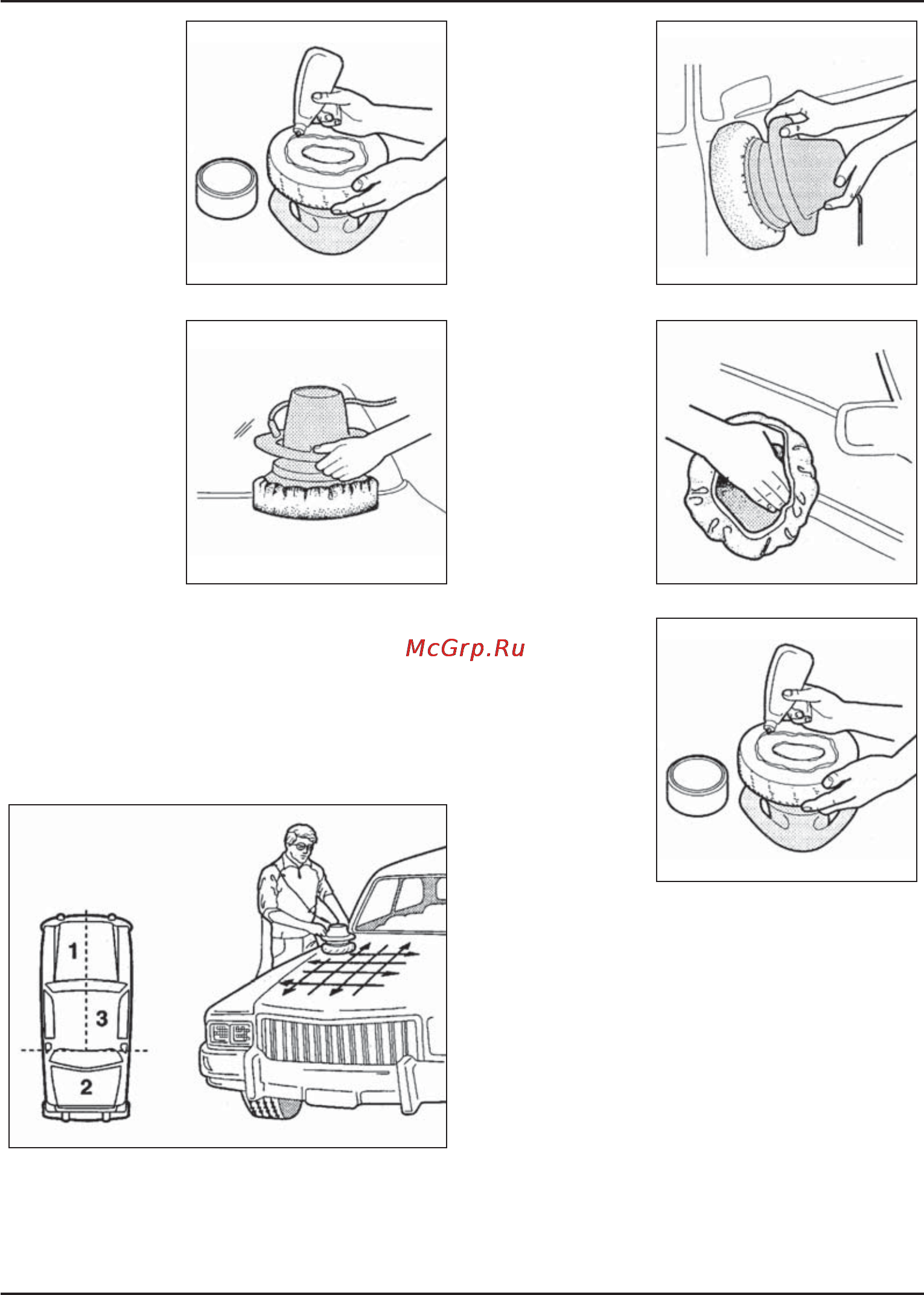 McGrp.Ru

1

3

2