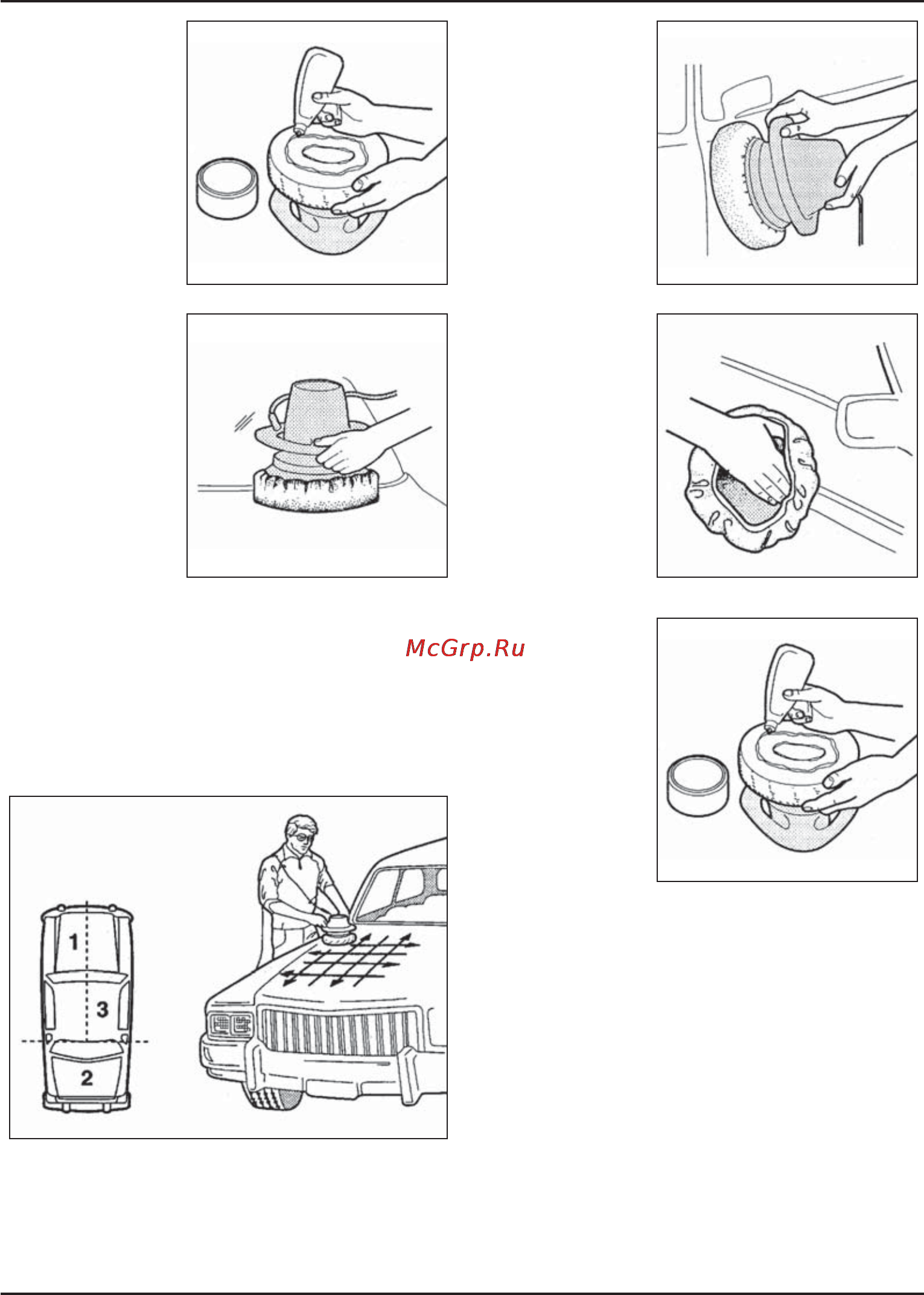 McGrp.Ru

1
3
2