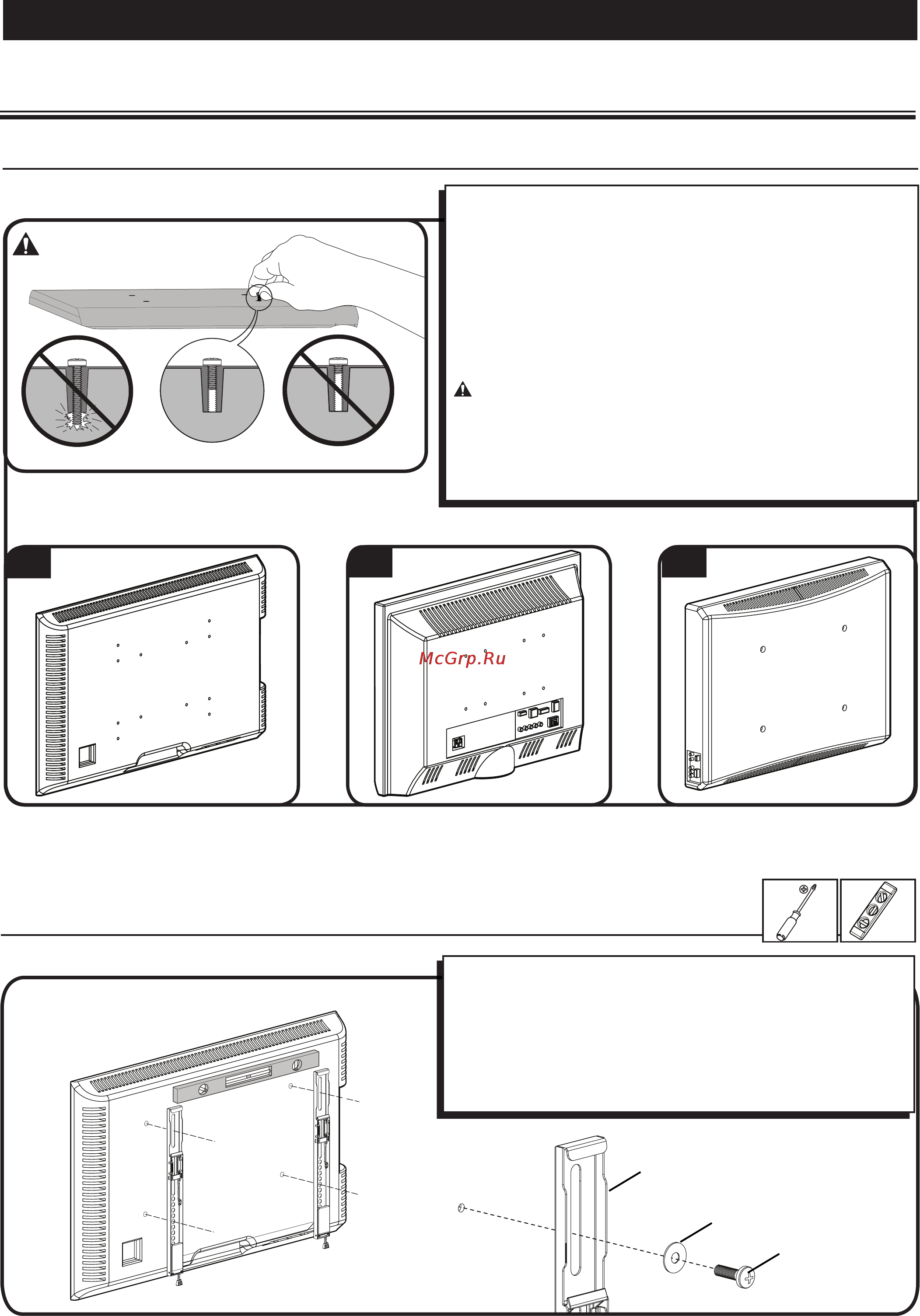 McGrp.Ru