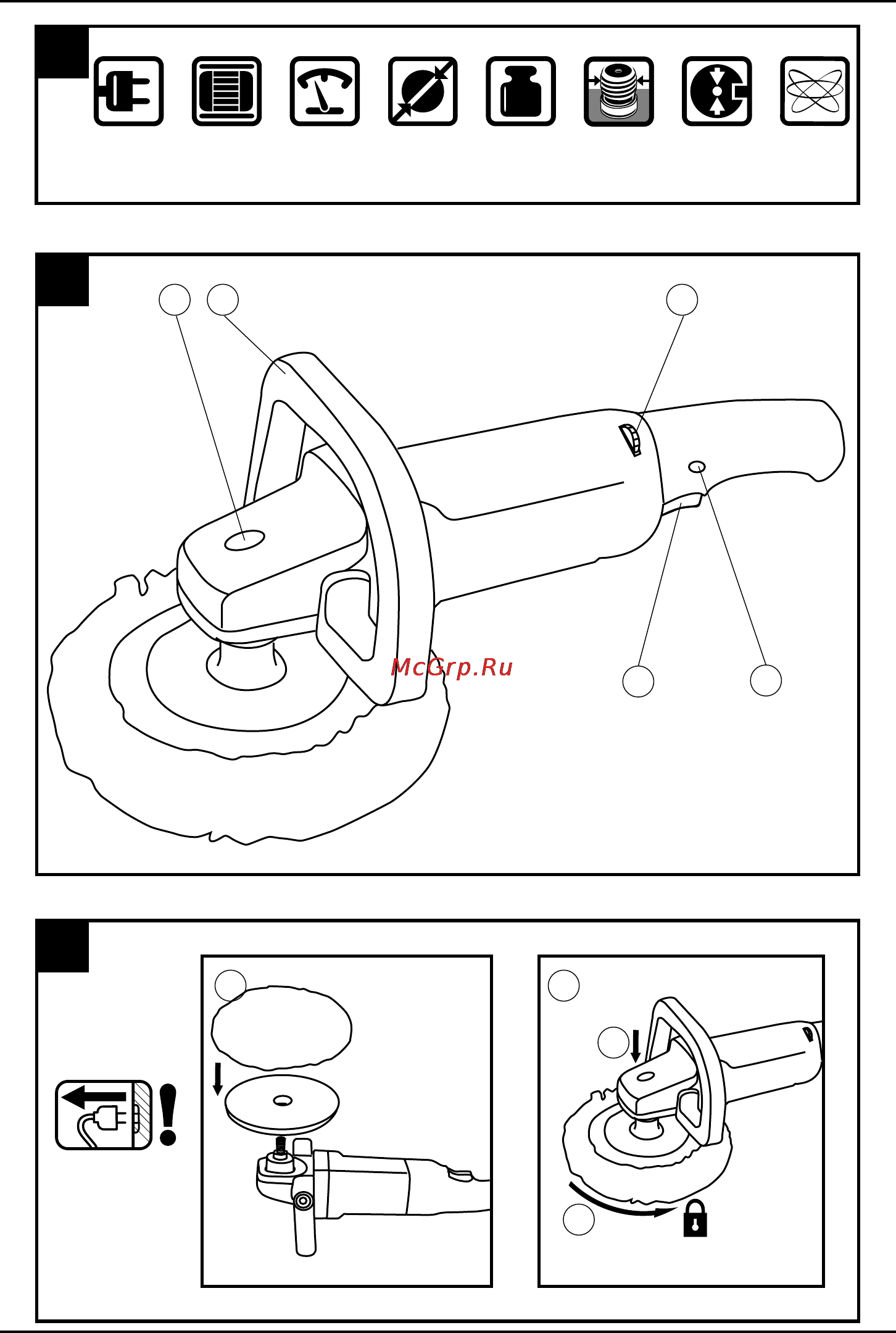 McGrp.Ru