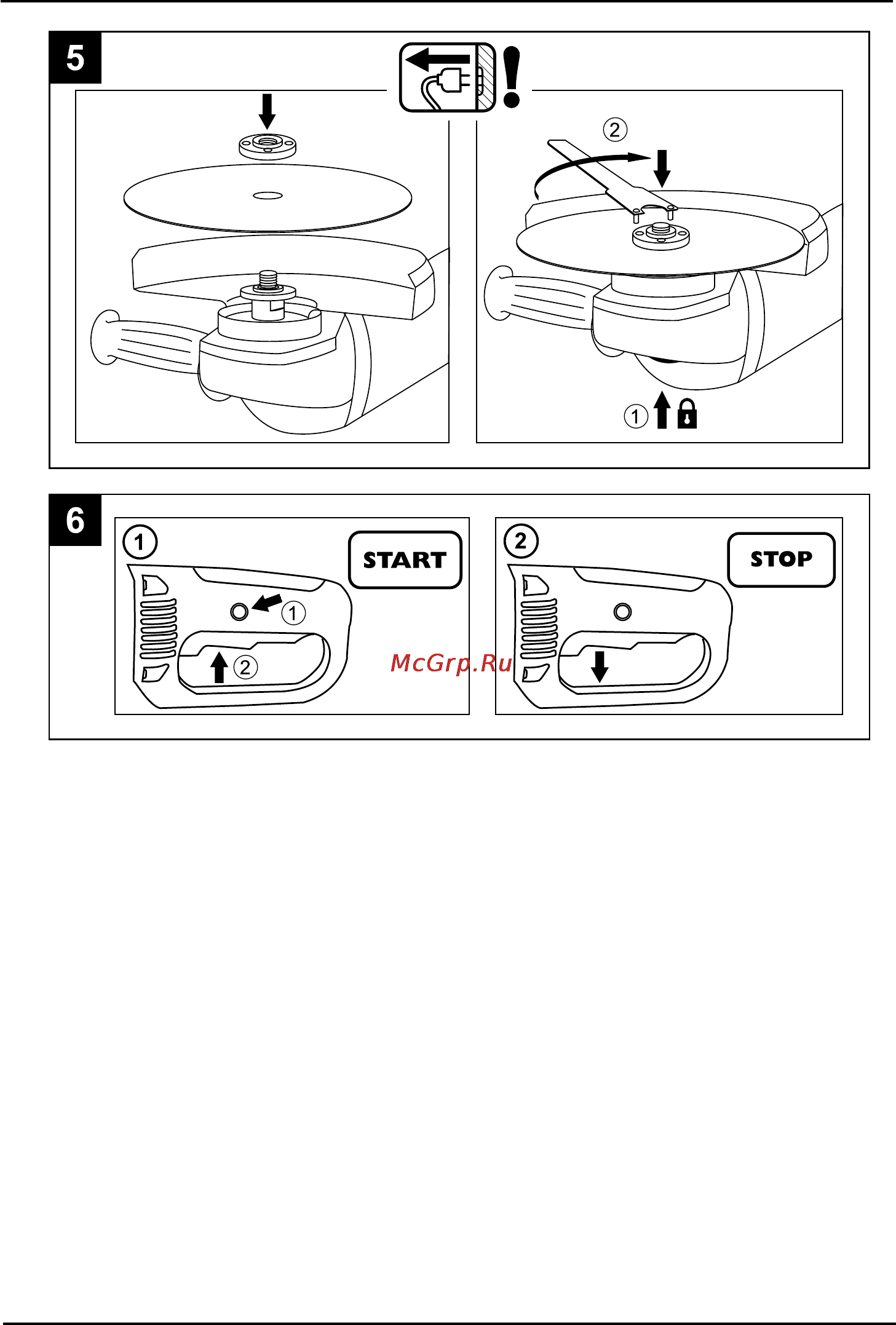 5

!

2

1

6

1

START

1

2

McGrp.Ru

2

STOP