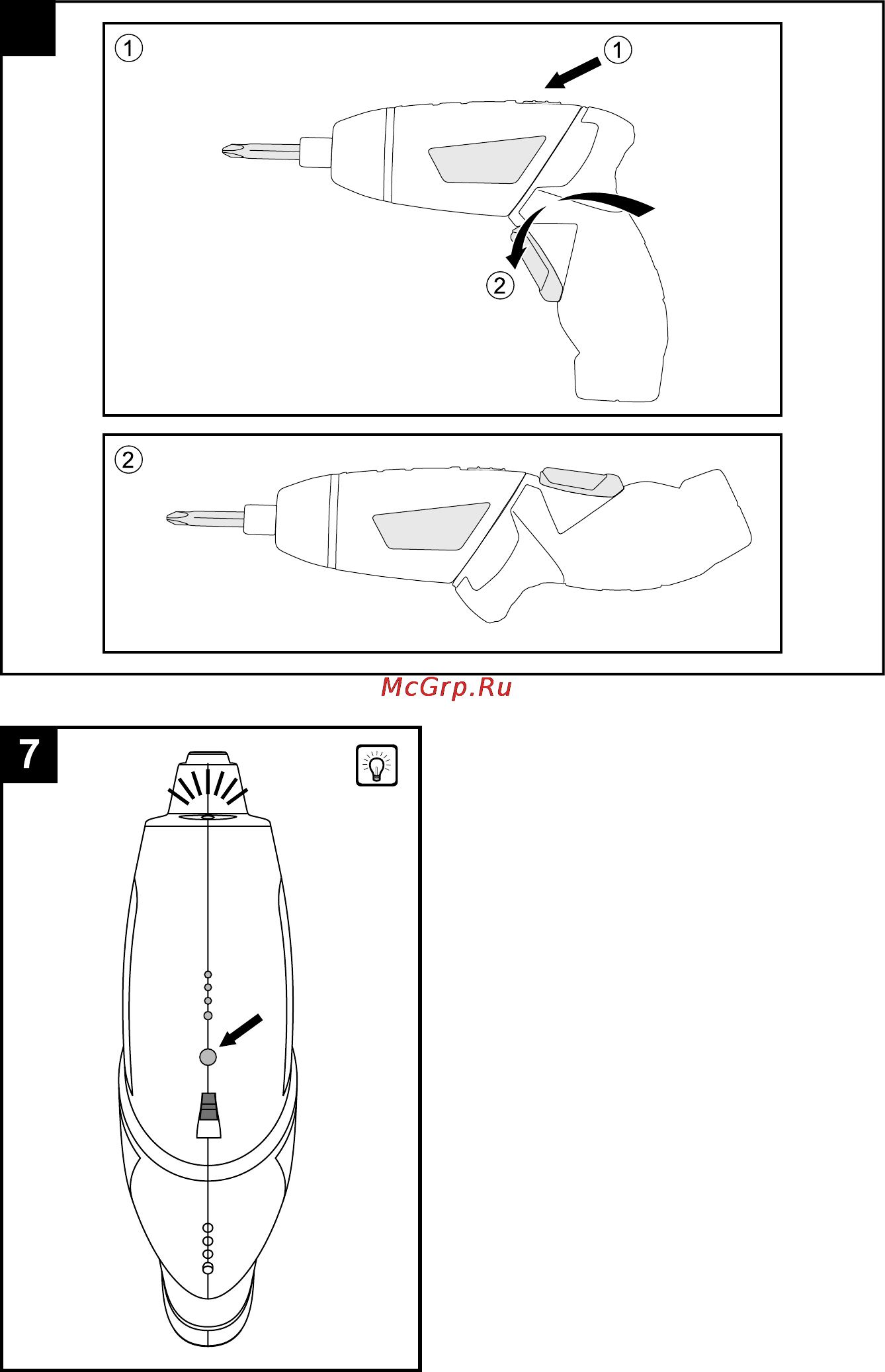 ① ①

②

②

McGrp.Ru

7