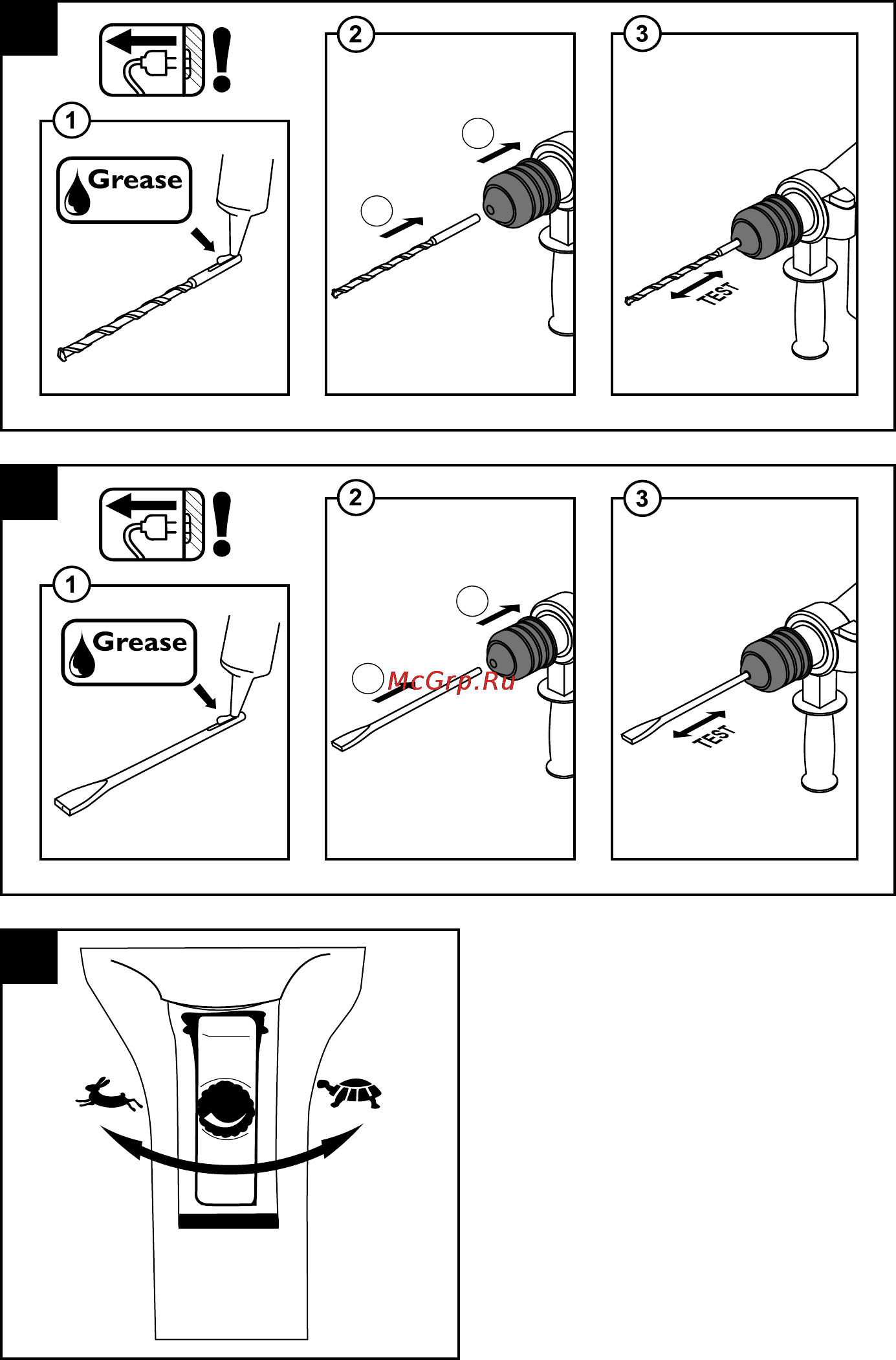 !

1

Grease

2

3

TEST

!

1

Grease

2

McGrp.Ru

3

TEST