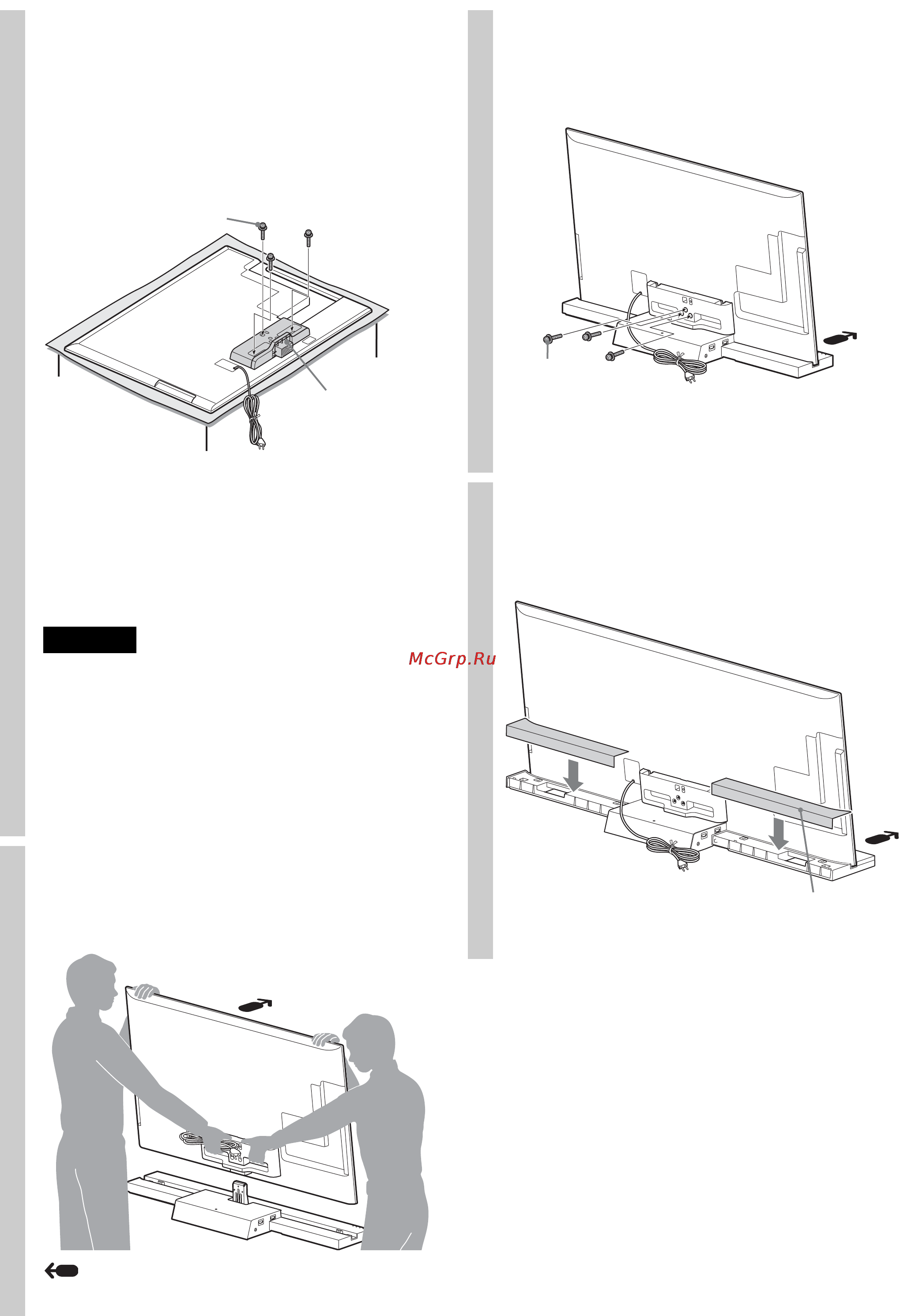 McGrp.Ru