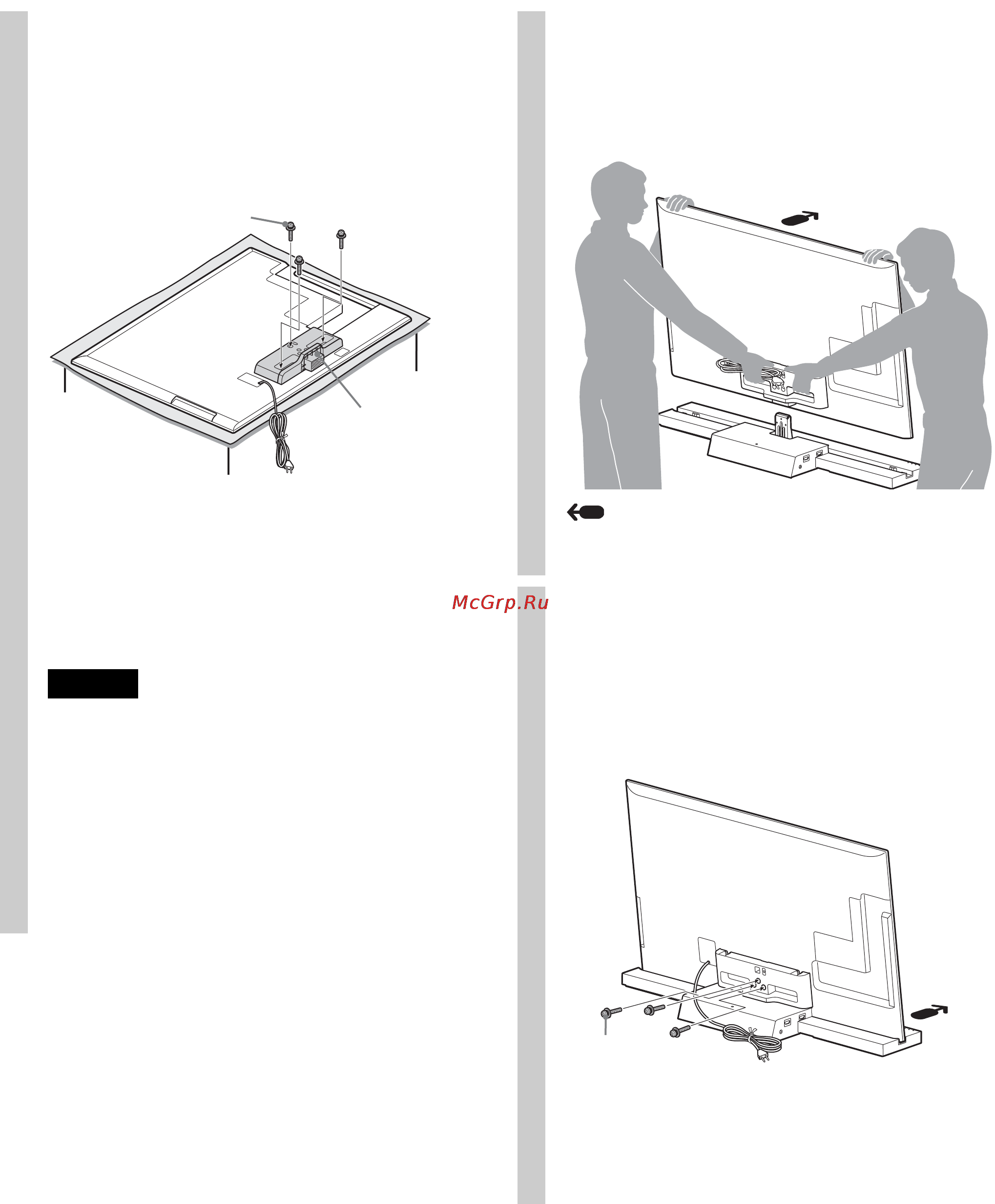 McGrp.Ru