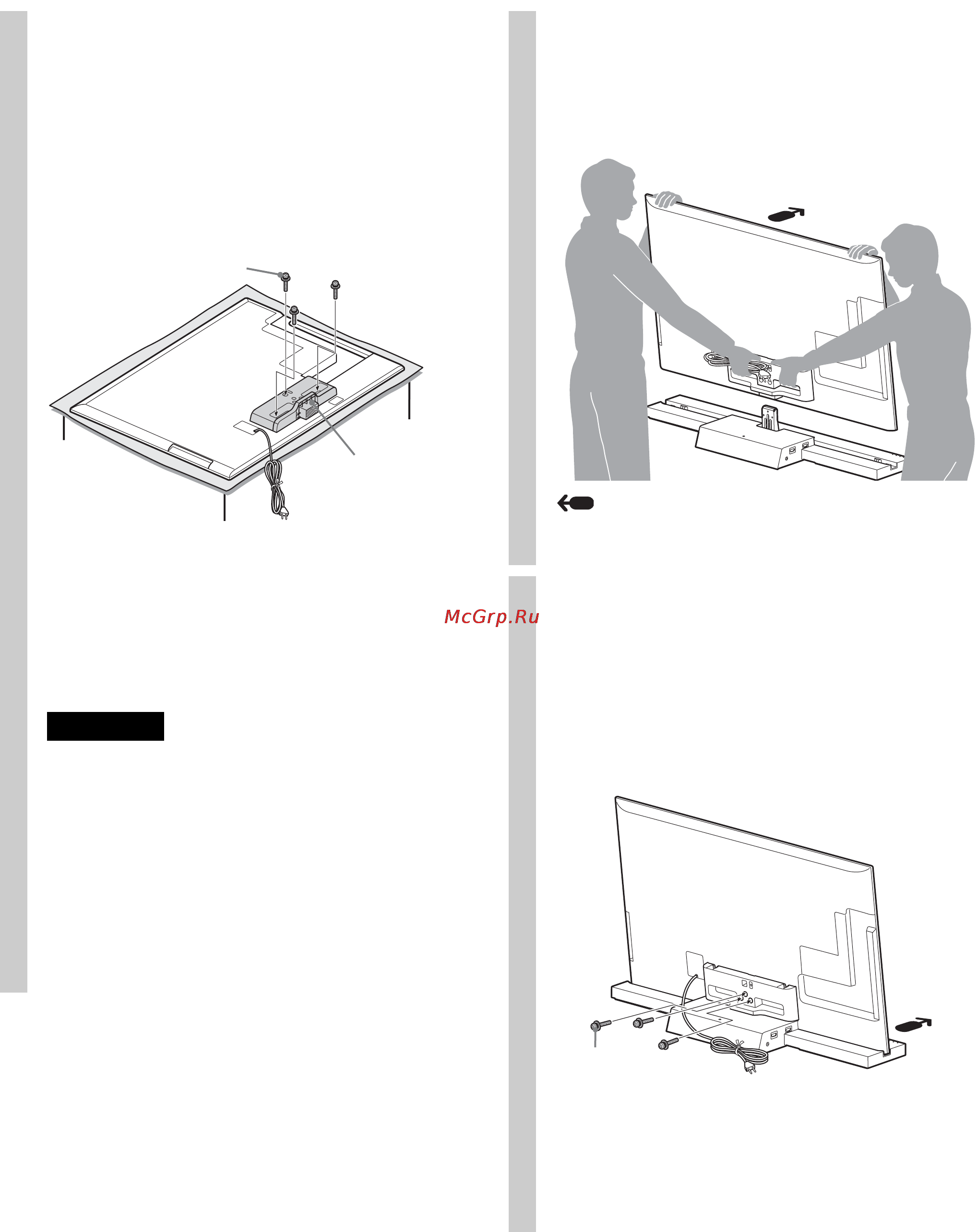 McGrp.Ru