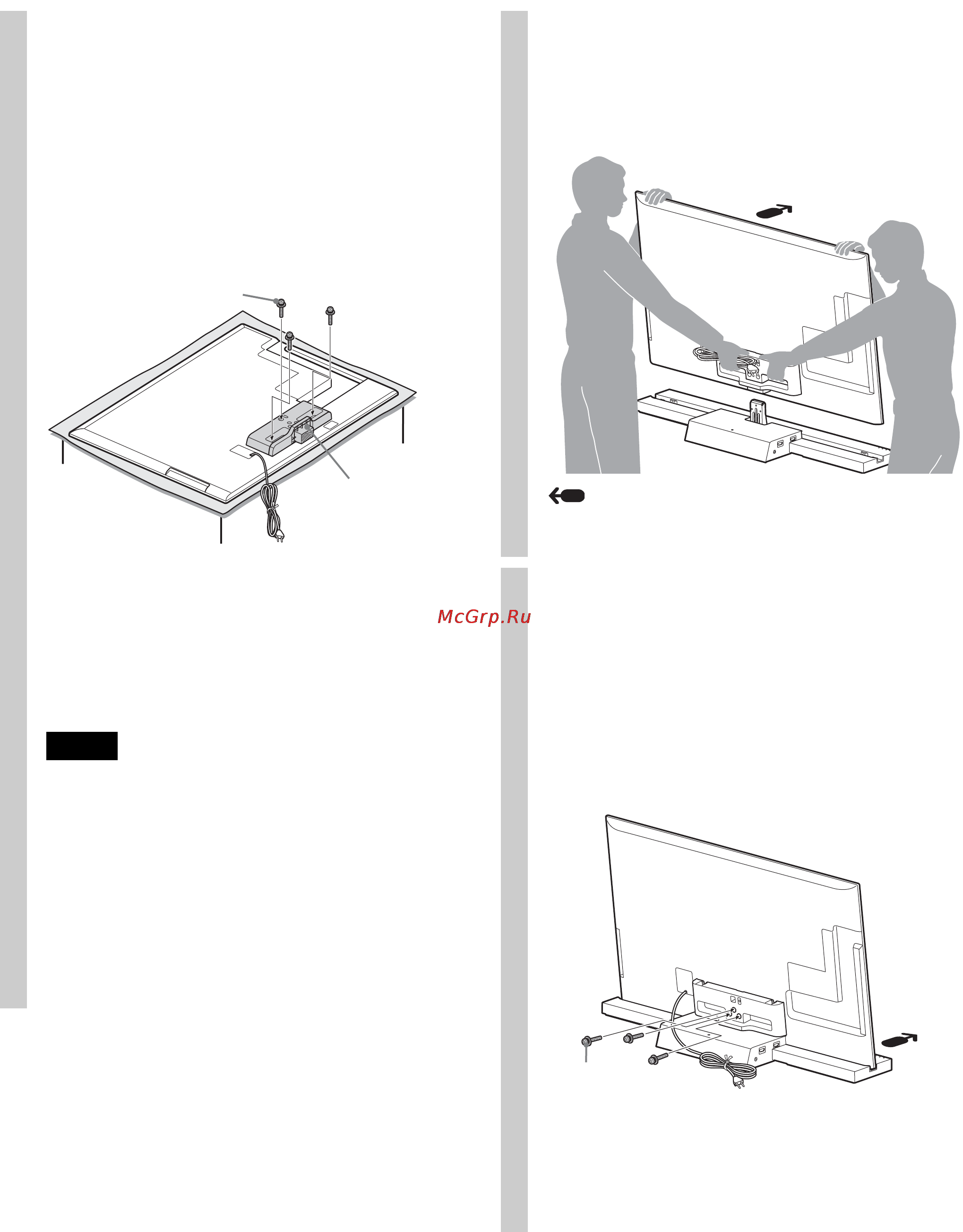 McGrp.Ru