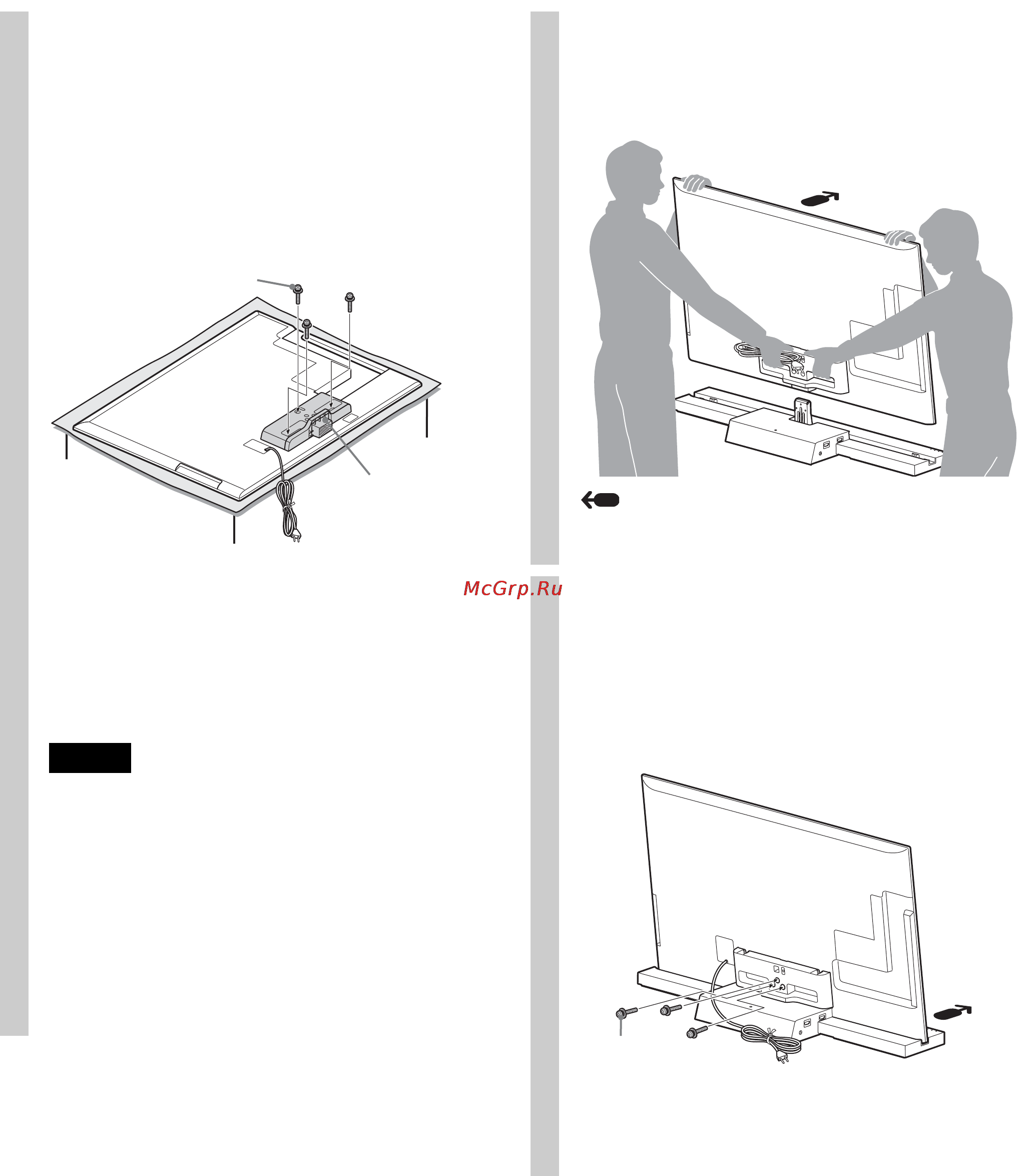 McGrp.Ru