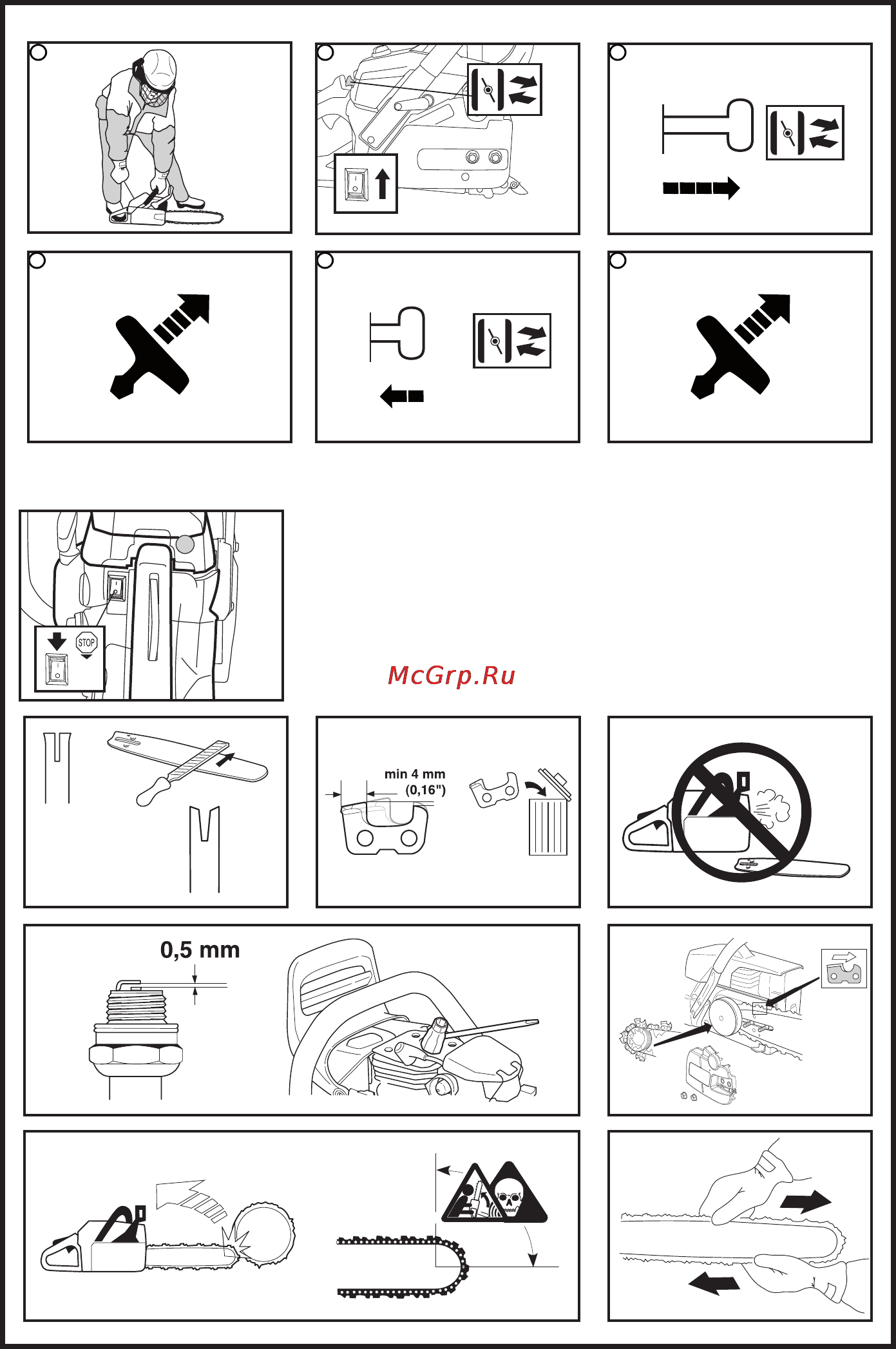 STOP

McGrp.Ru

min 4 mm
(0,16")

0,5 mm