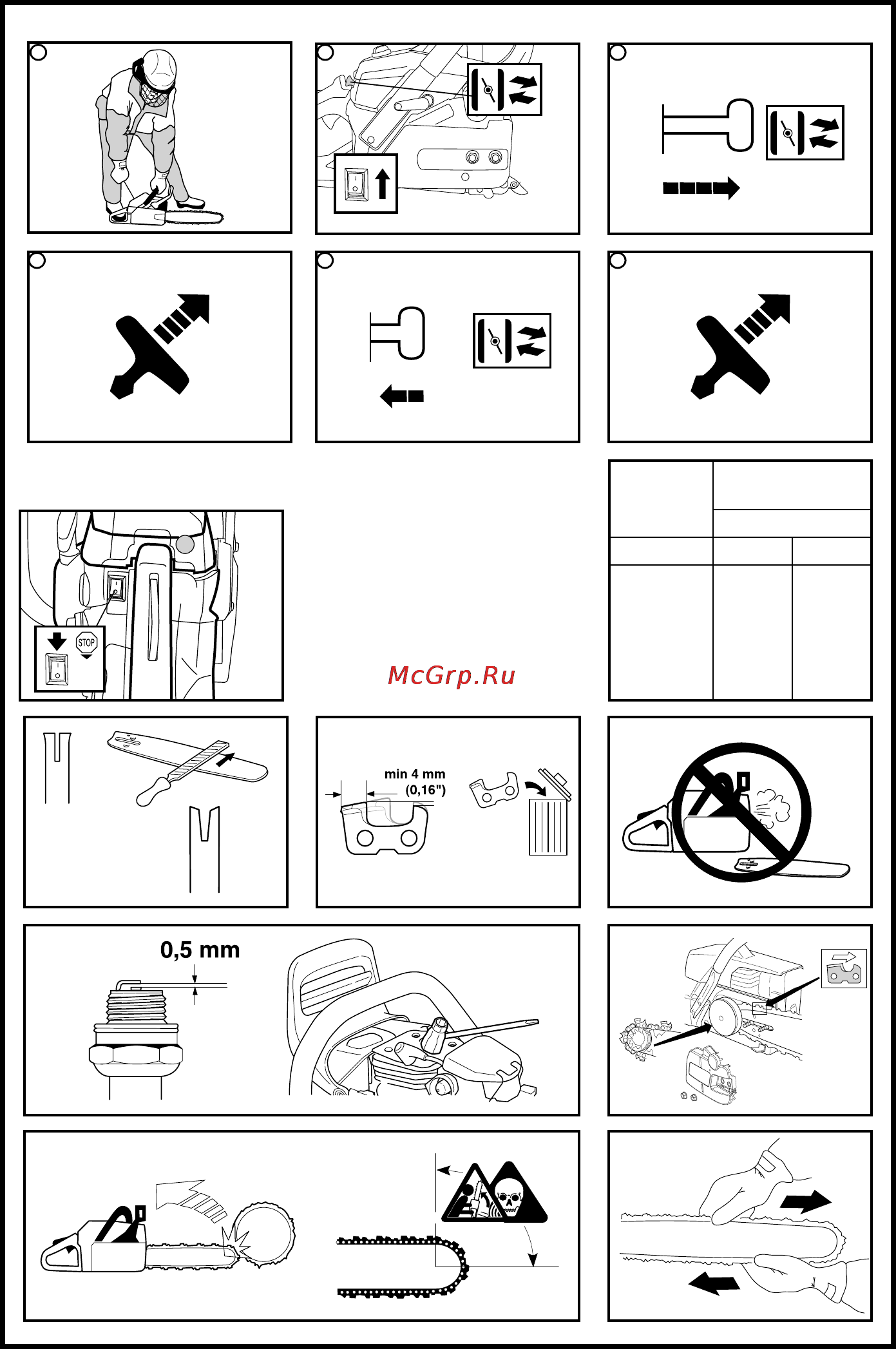 STOP

McGrp.Ru

min 4 mm
(0,16")

0,5 mm