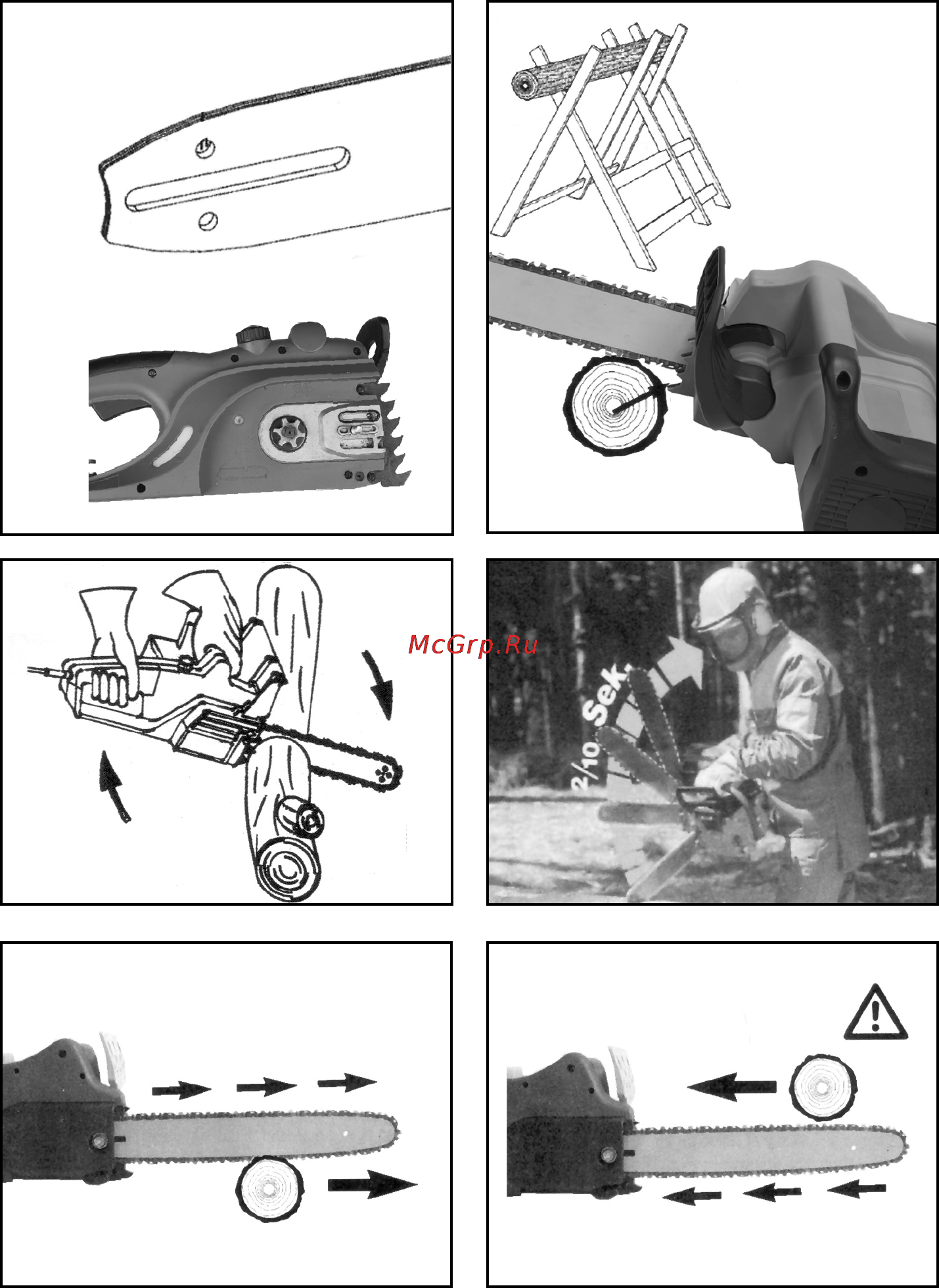 McGrp.Ru

2/10 Sek.