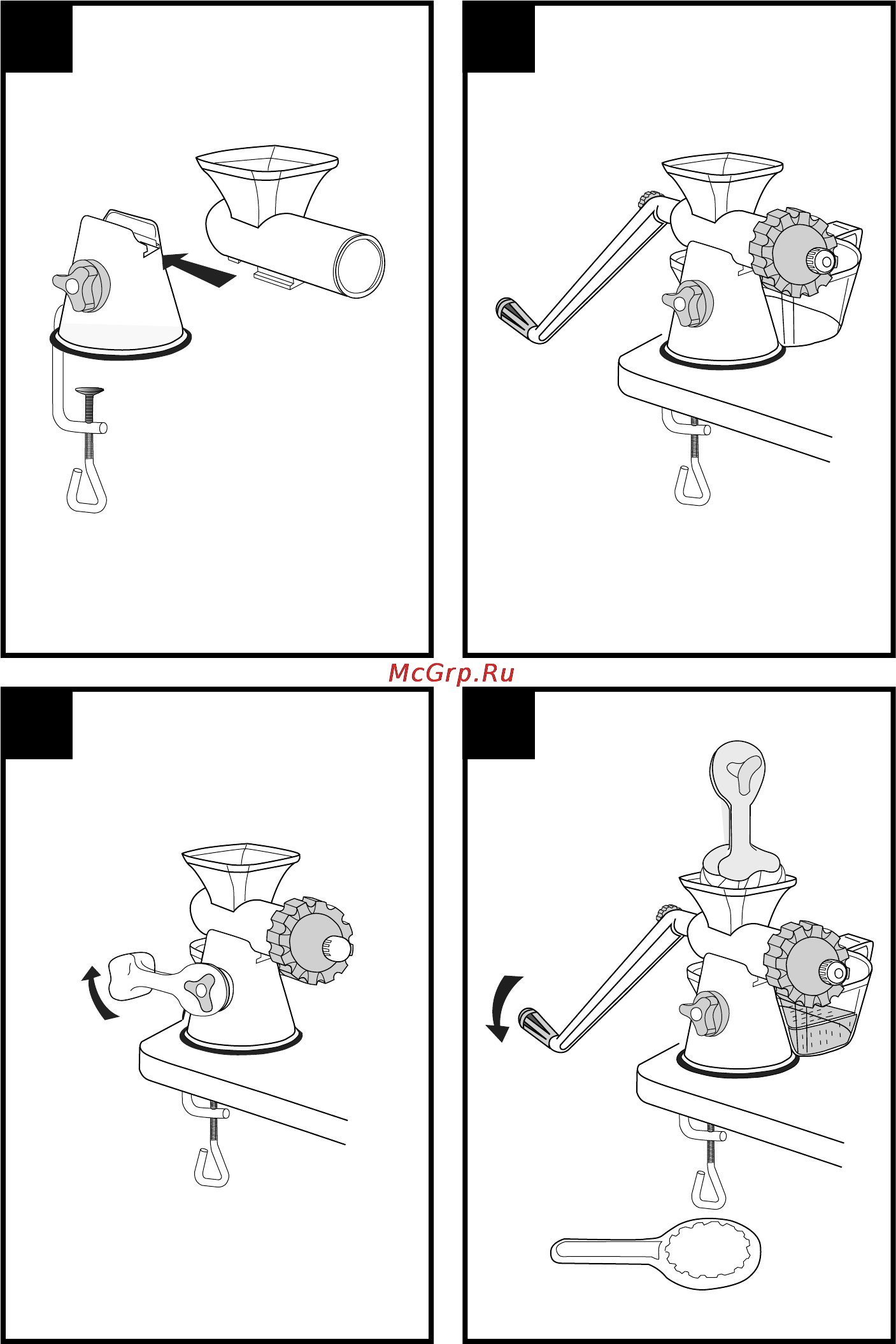 McGrp.Ru