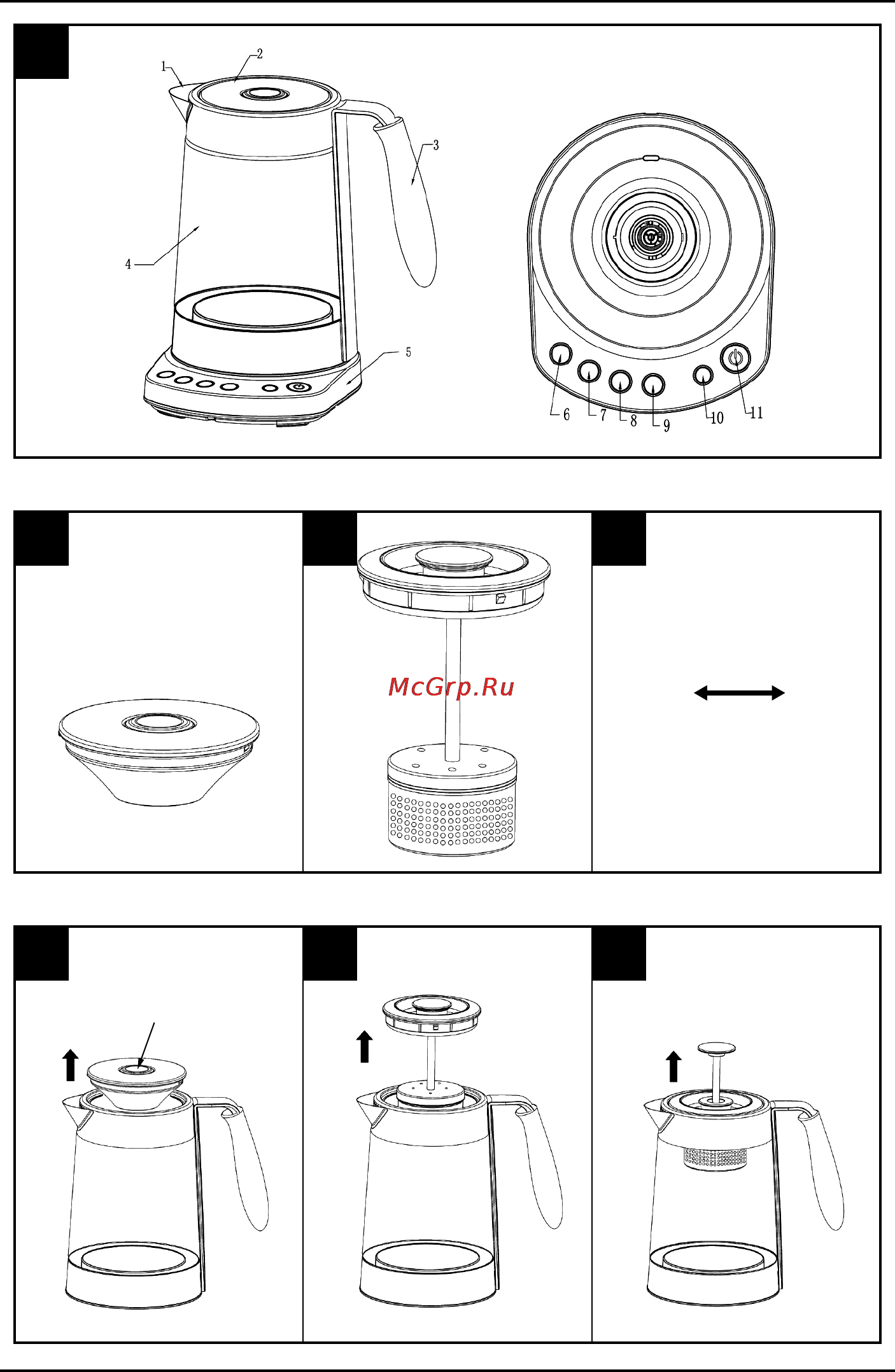 1
2
3
4
5
6
7
8
9
10
11

McGrp.Ru