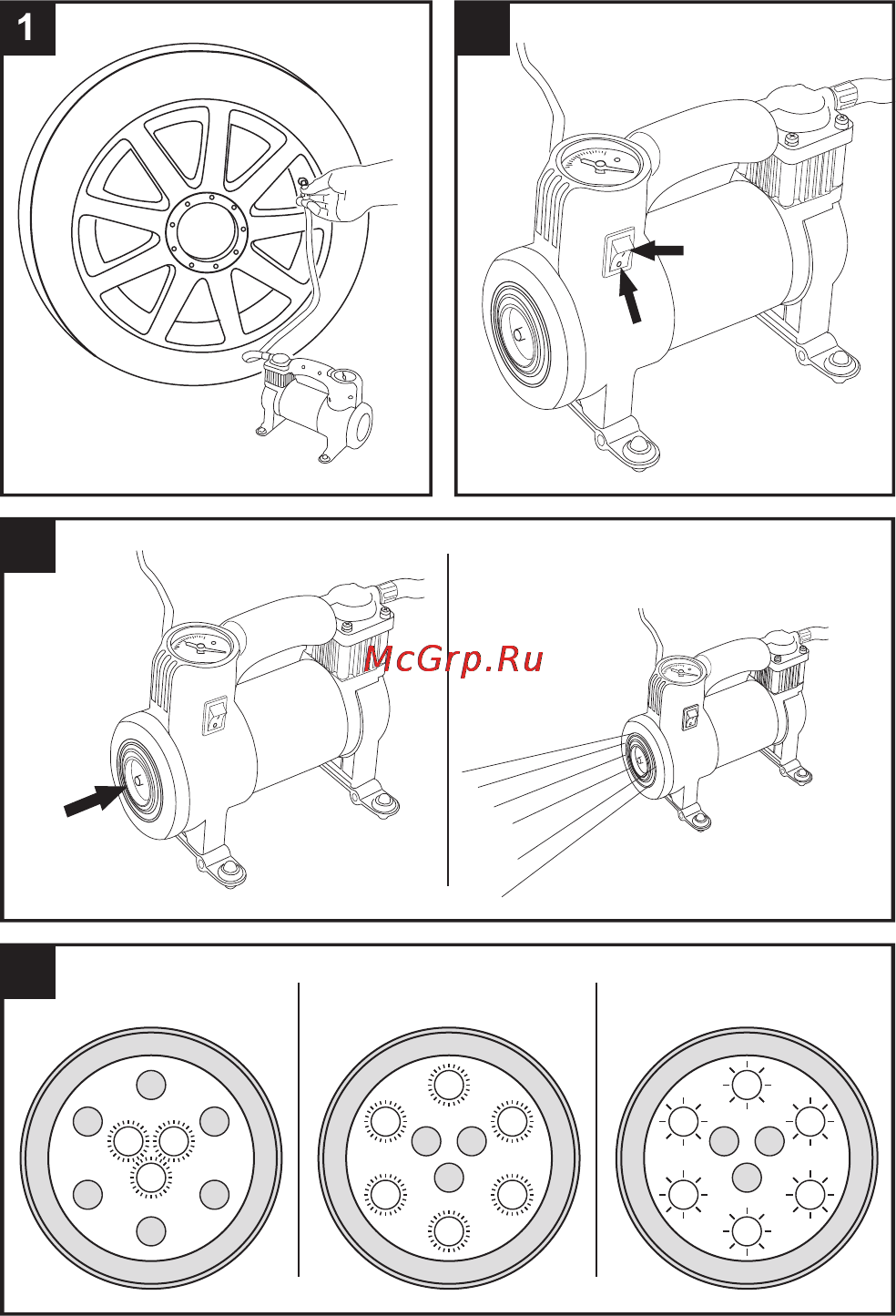 1

McGrp.Ru