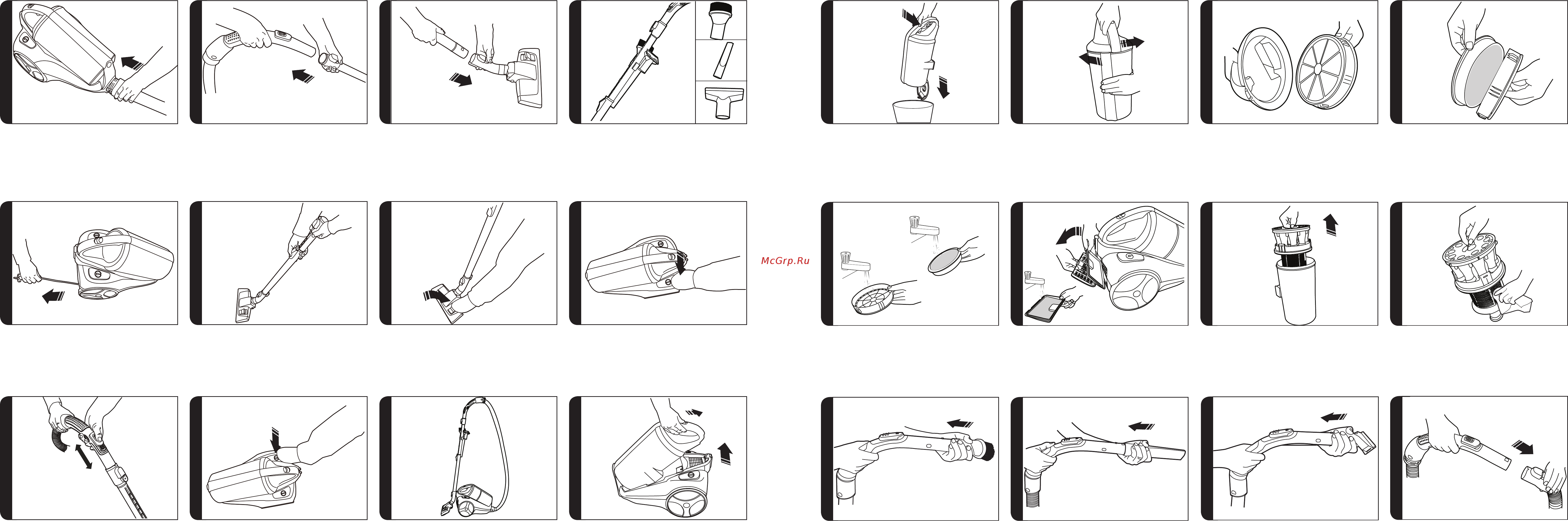 McGrp.Ru