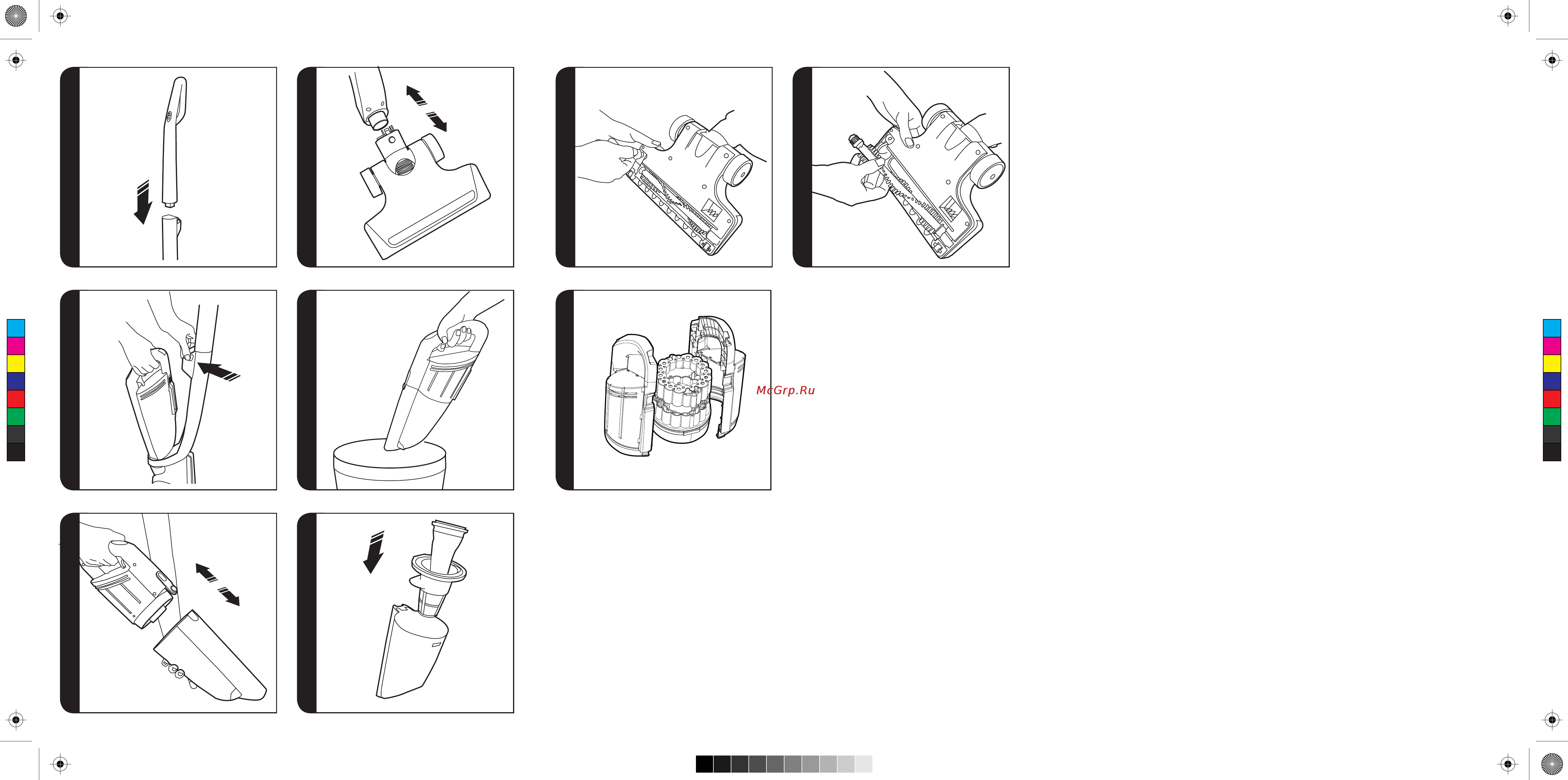 McGrp.Ru