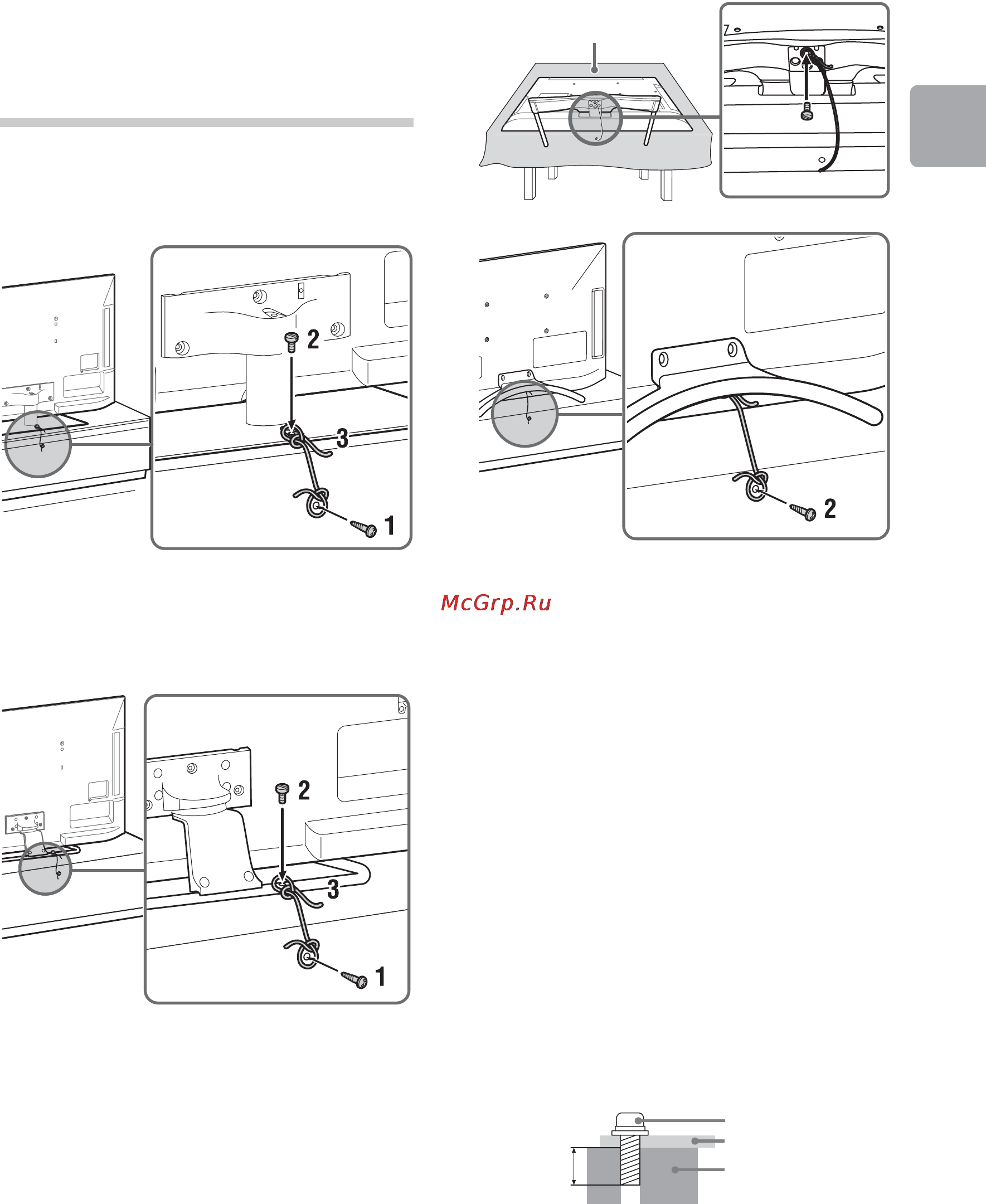 2

3

1

2

McGrp.Ru

2

3

1