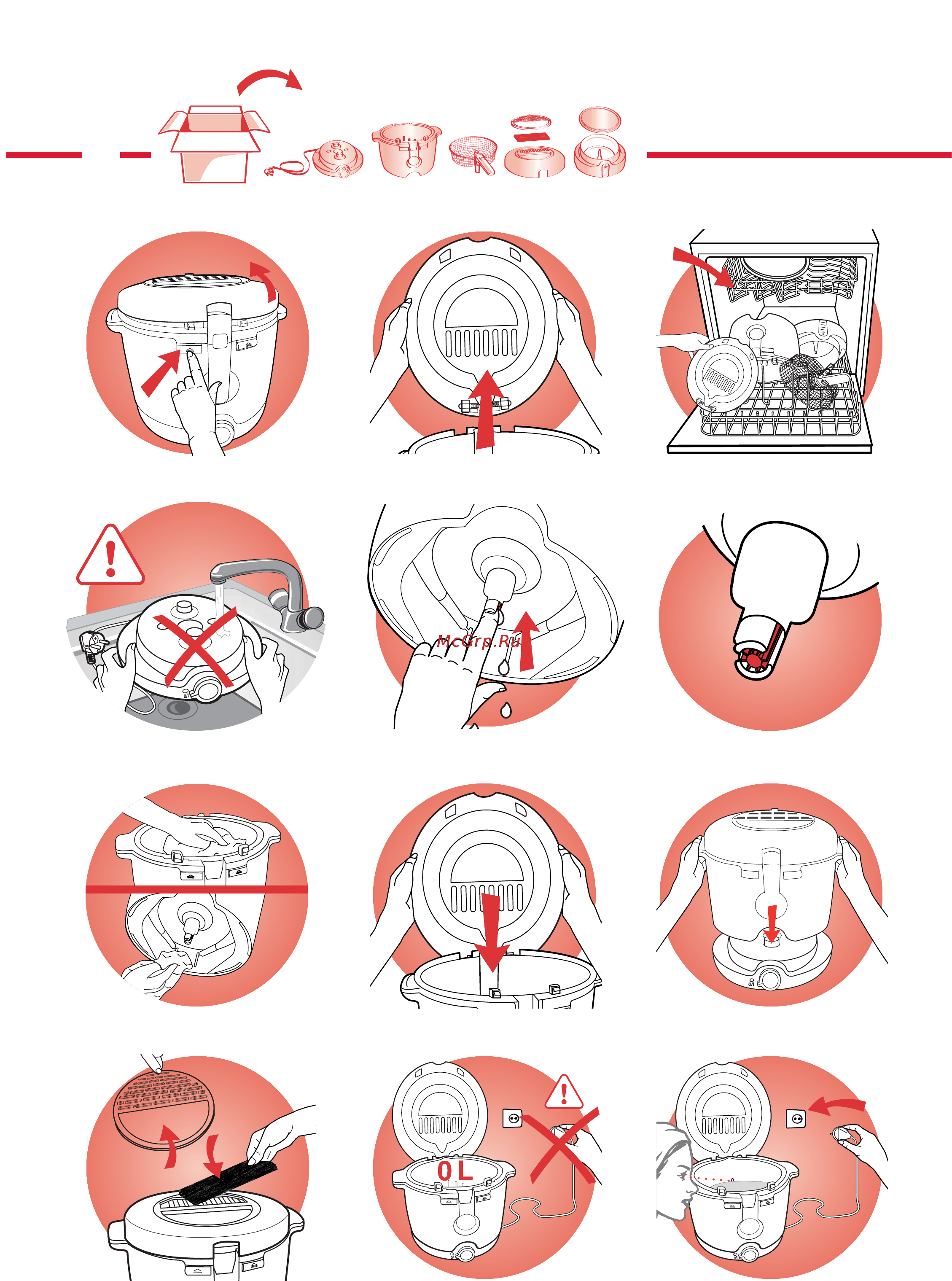 McGrp.Ru

0 L