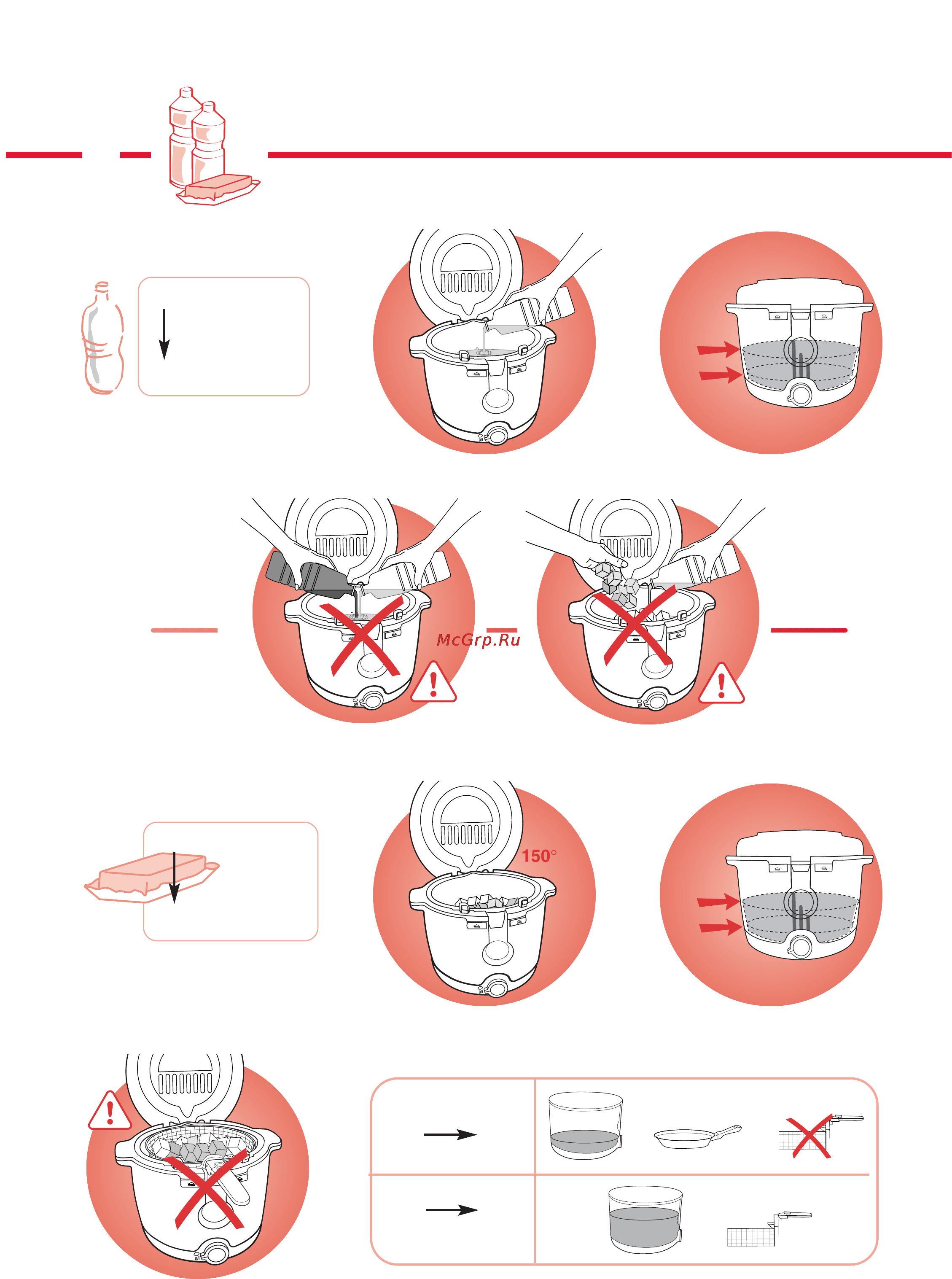 McGrp.Ru

150°