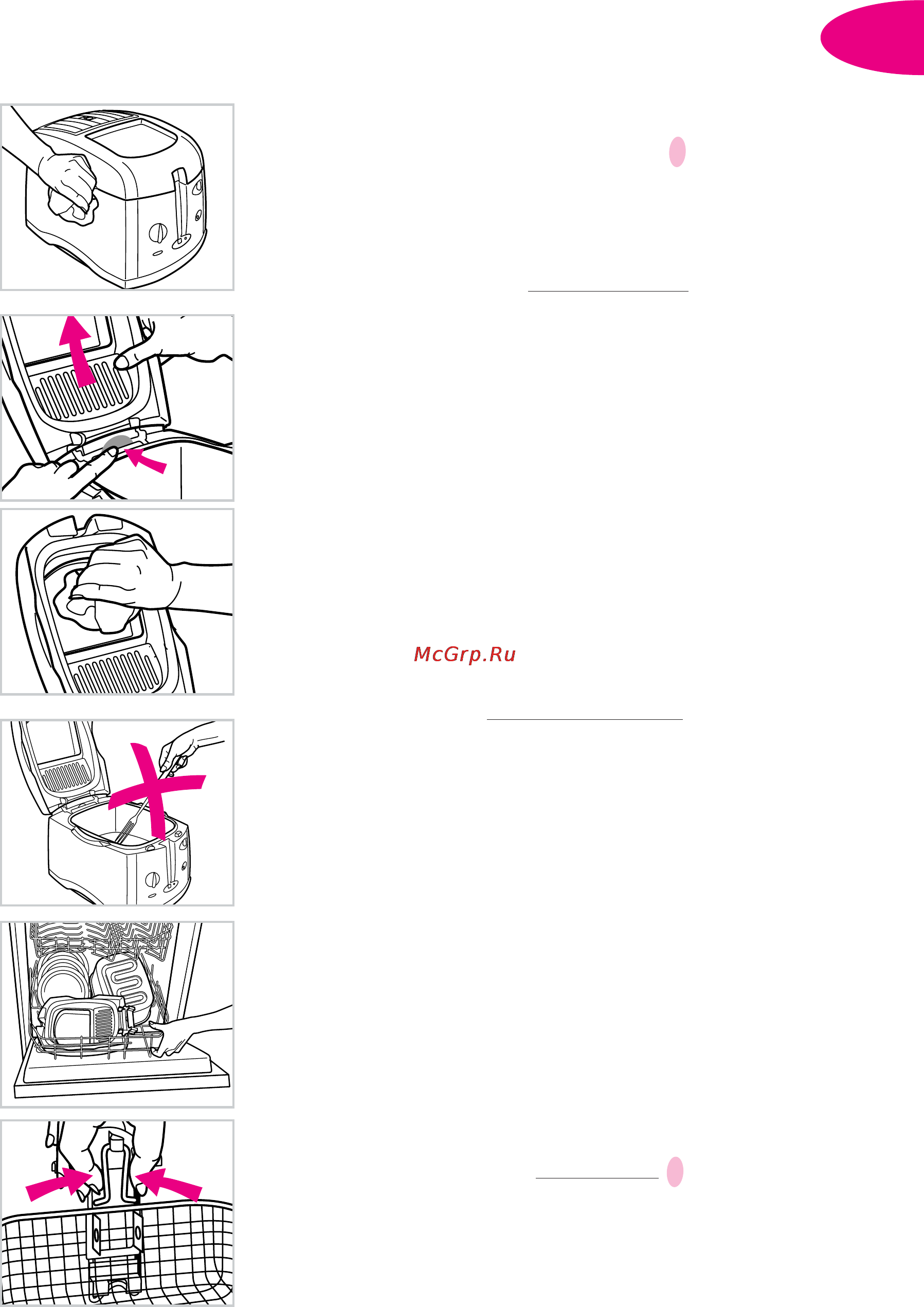 McGrp.Ru