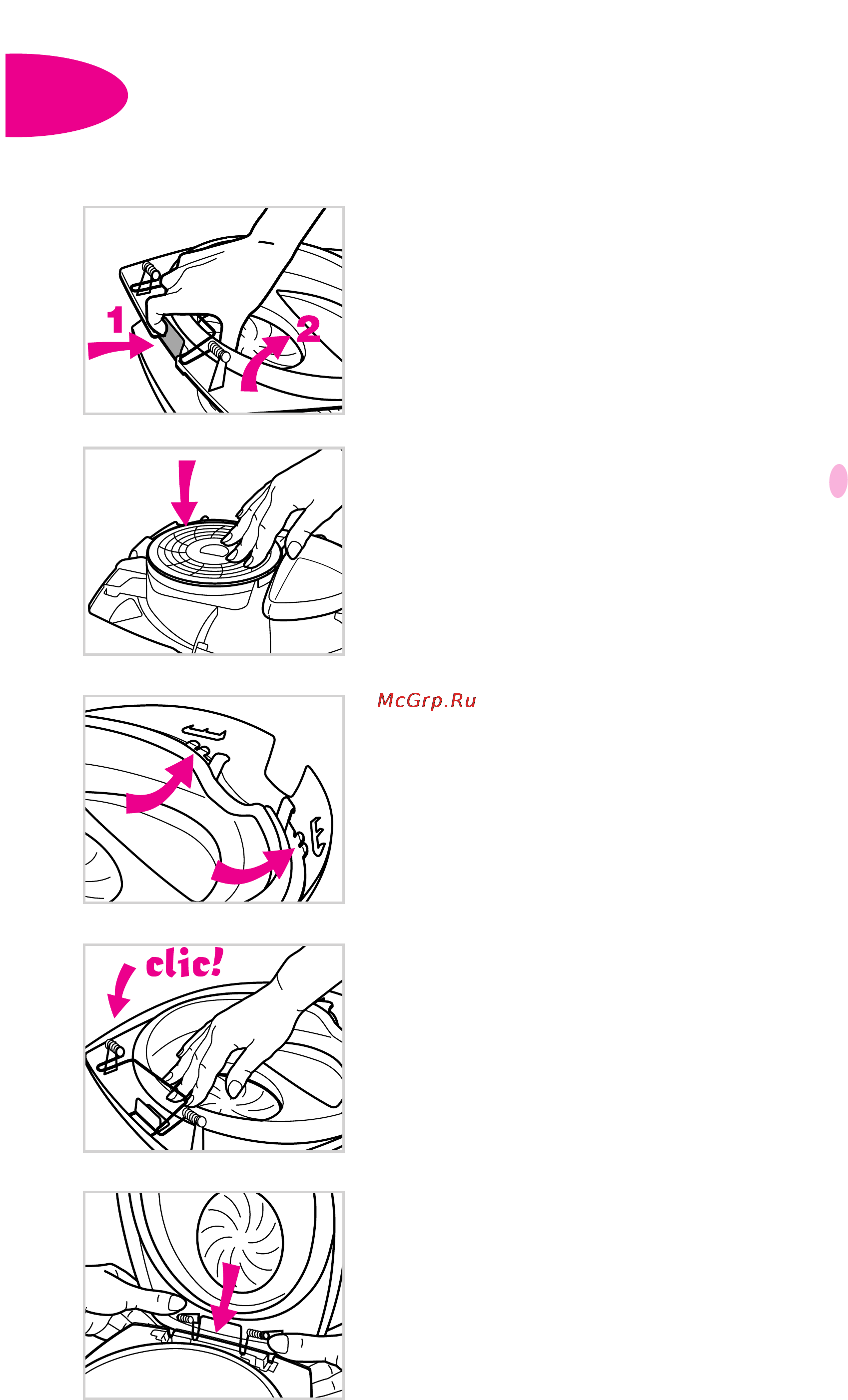 1
2

McGrp.Ru

clic!