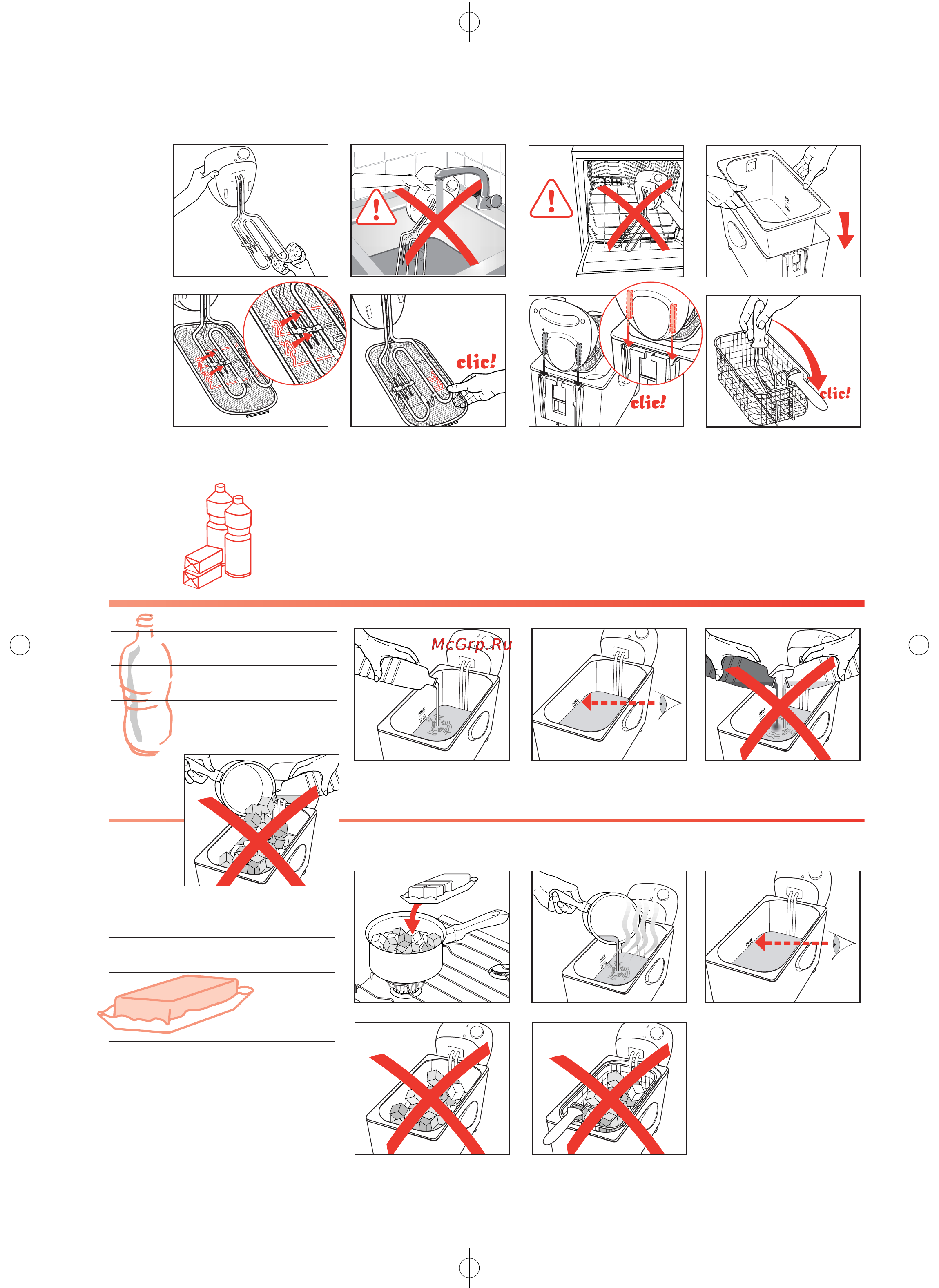 clic!

clic!

clic!

McGrp.Ru