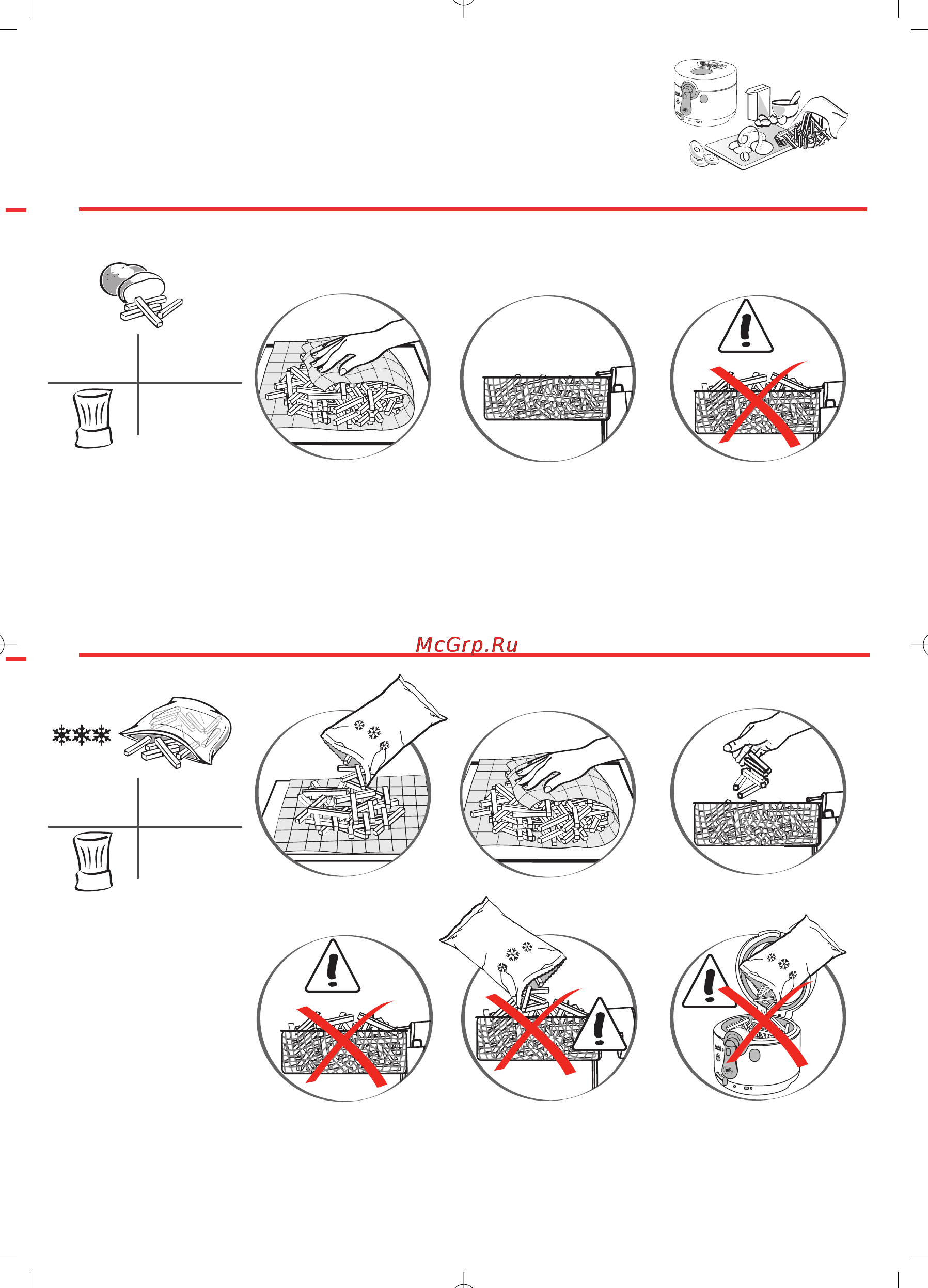 McGrp.Ru