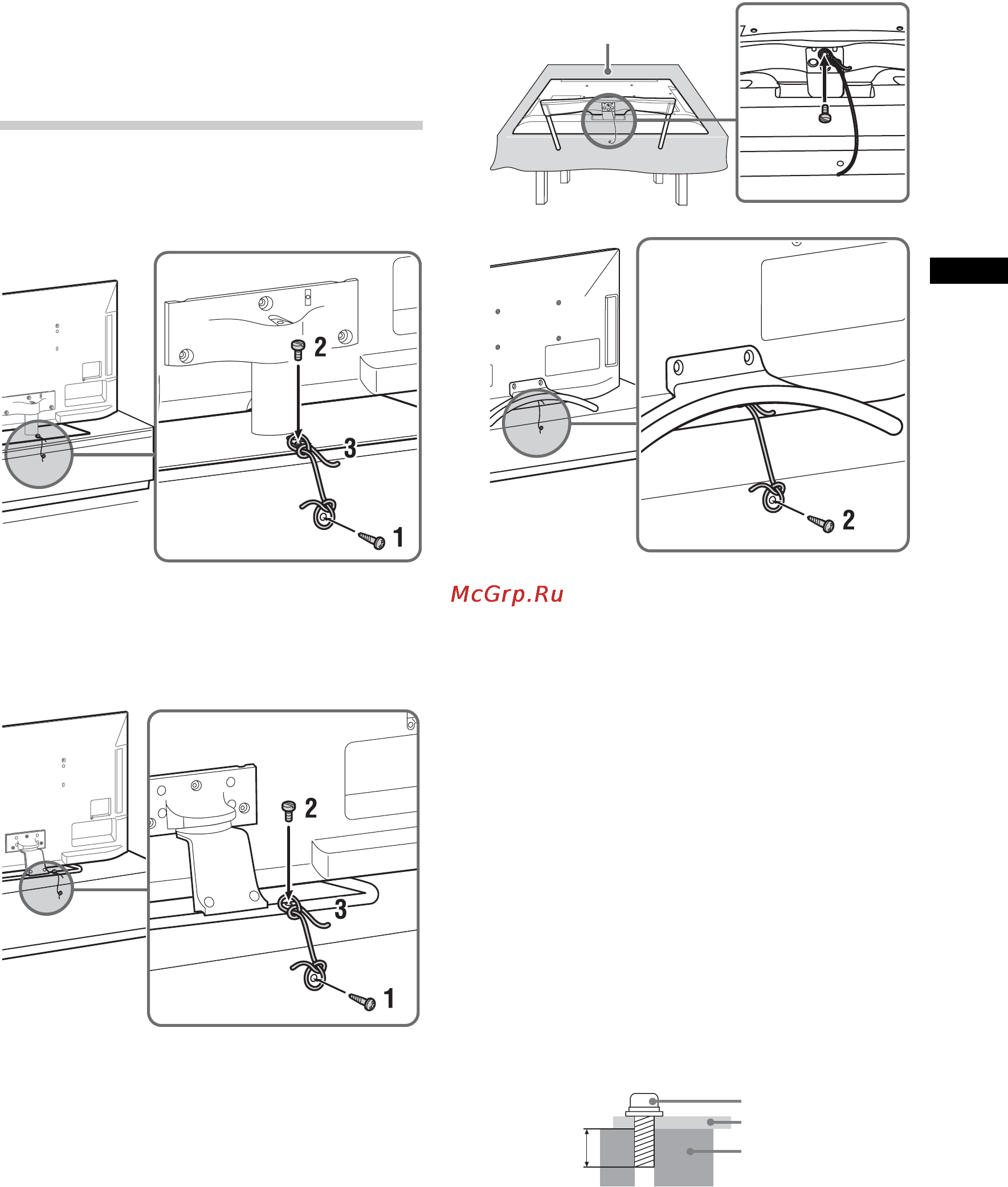 2
3
1

2

McGrp.Ru

2
3
1