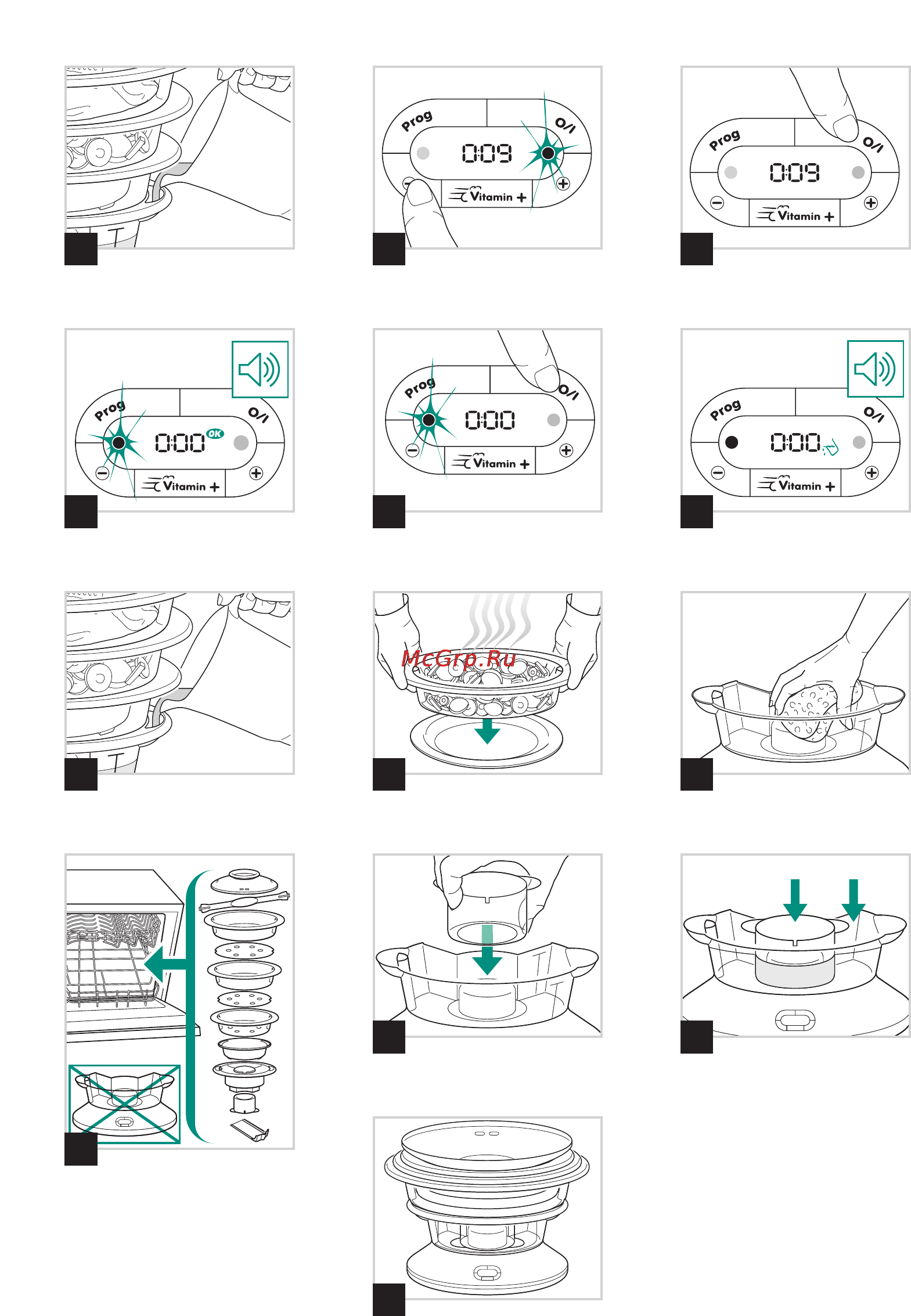 Prog
O/I
0:09
Vitamin +

Prog
O/I
0:09
Vitamin +

Prog
O/I
0:00 OK
Vitamin +

Prog
O/I
0:00
Vitamin +

Prog
O/I
0:00
Vitamin +

McGrp.Ru