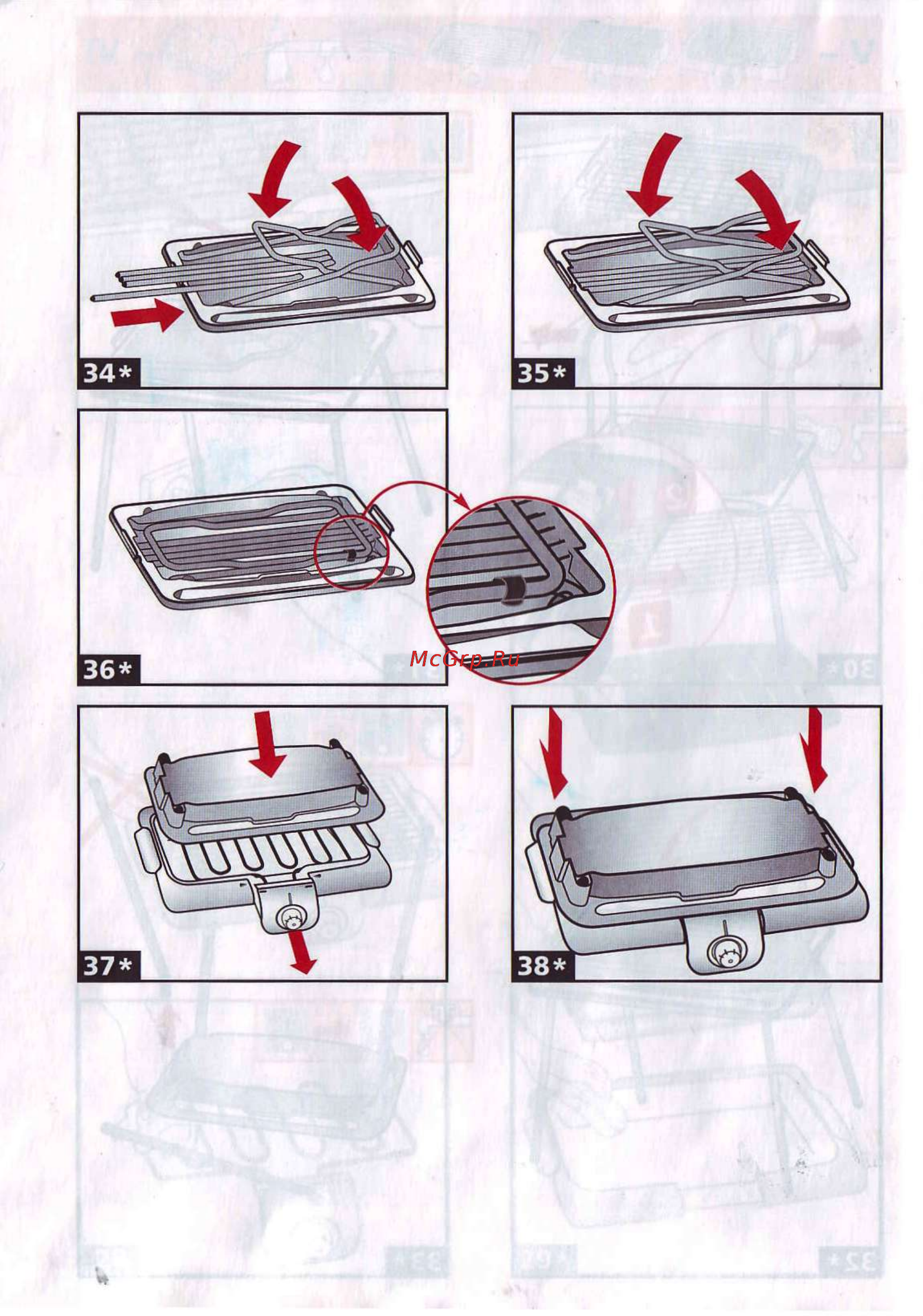 34*

35*

36*

McGrp.Ru

37*

38*