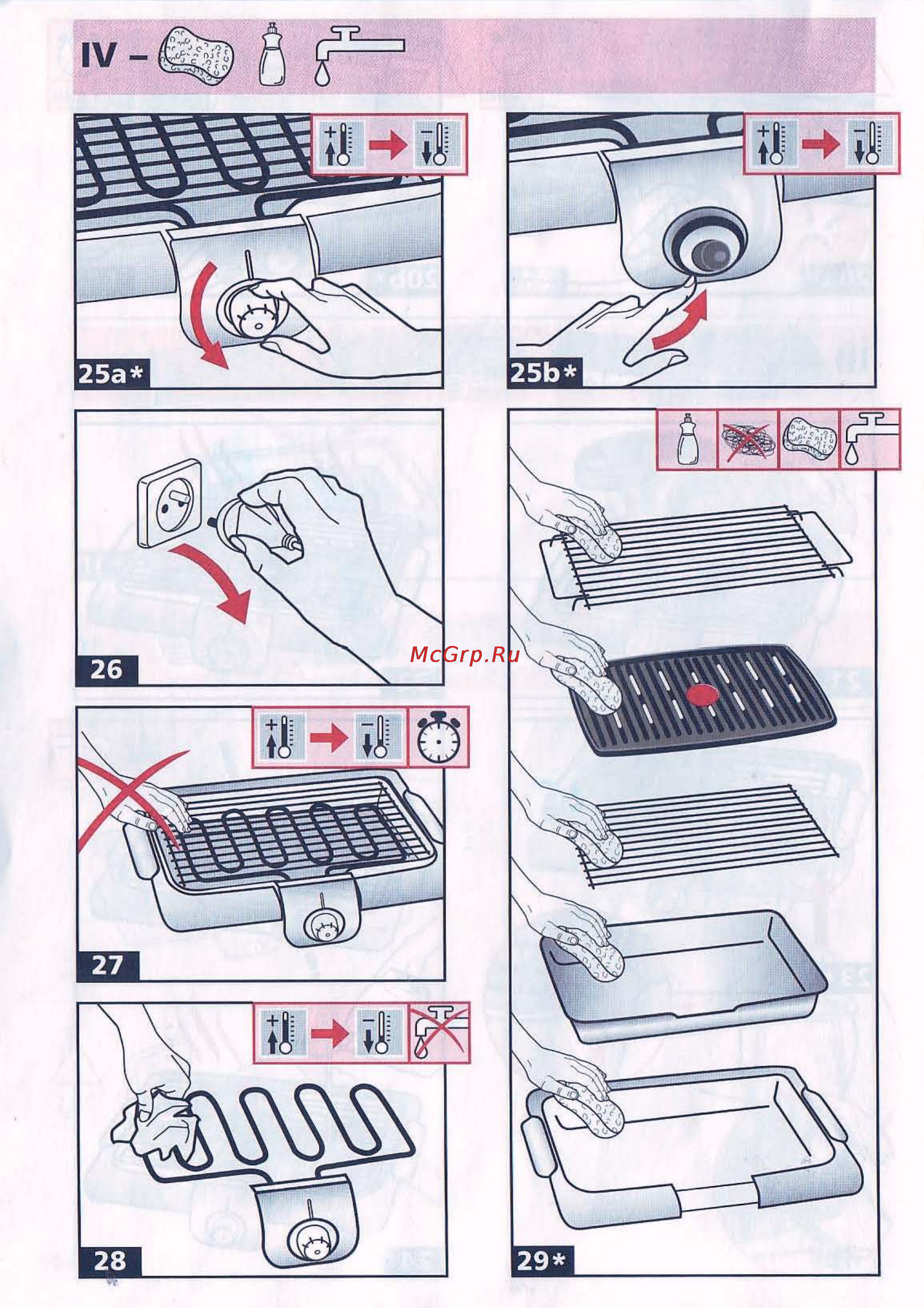 IV –

25a*

25b*

26

McGrp.Ru

27

28

29*