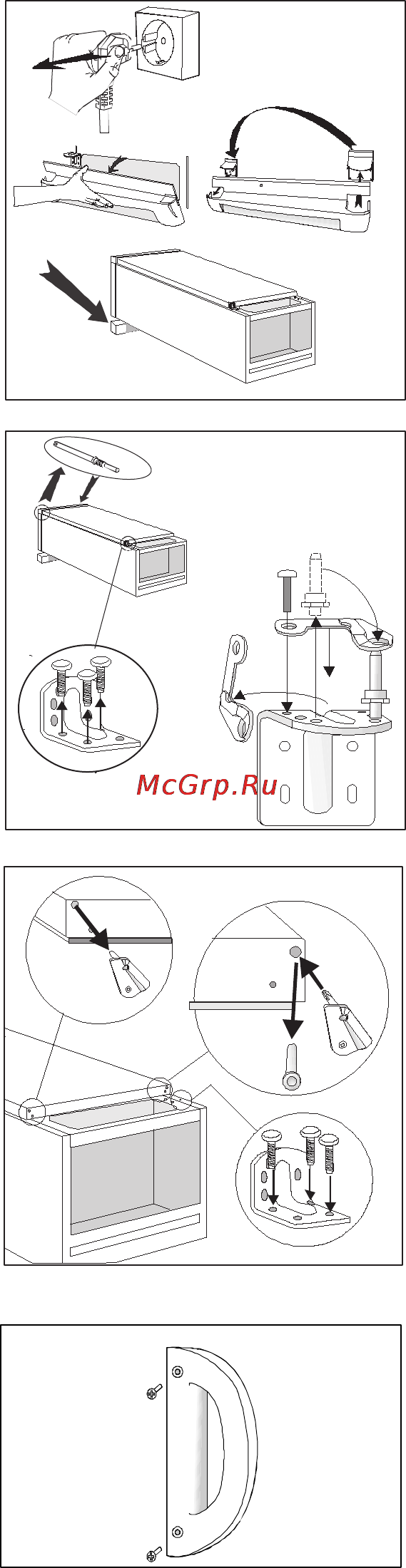 McGrp.Ru