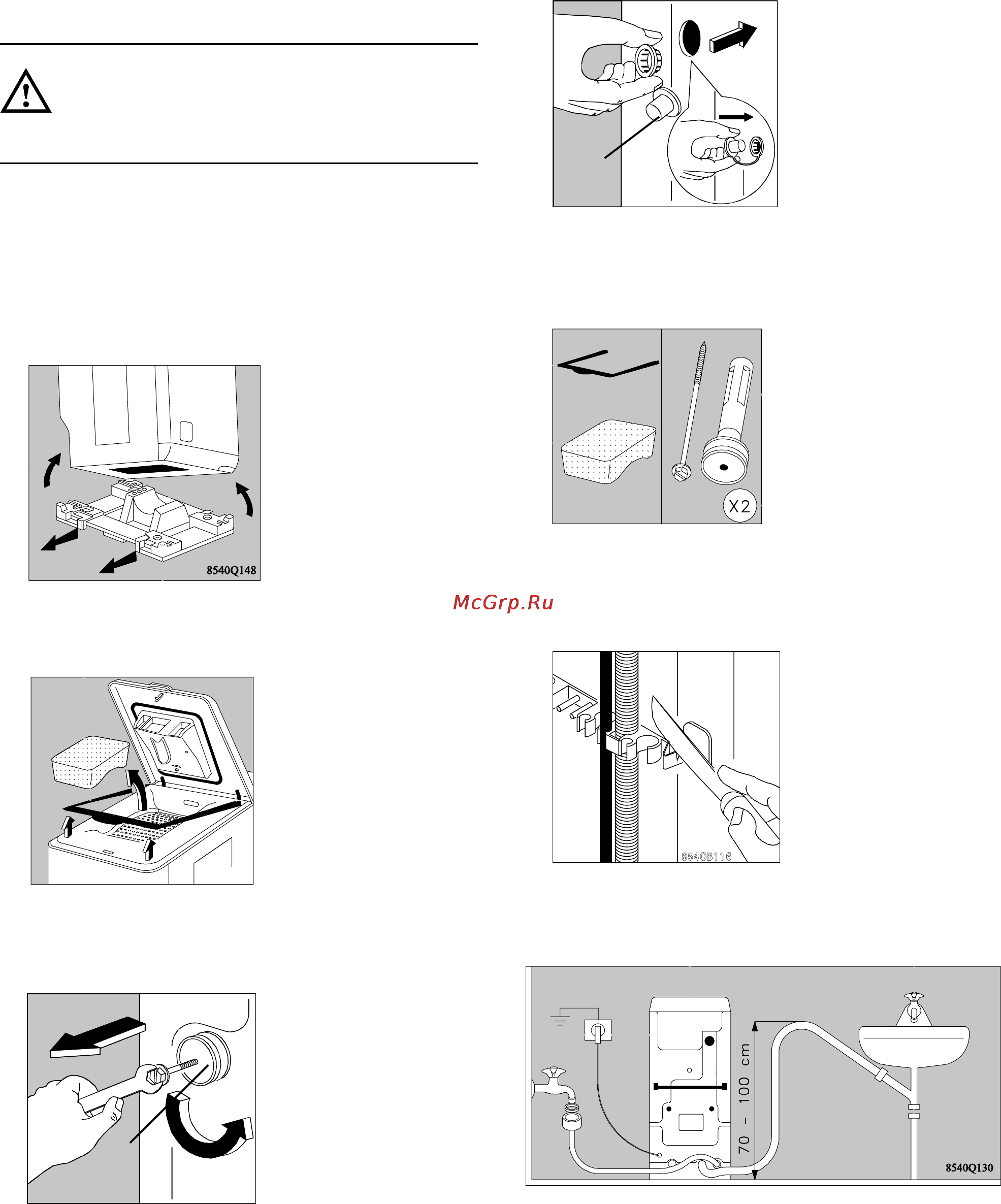 8540Q148

McGrp.Ru

X2

8540B116

70 - 100 cm

8540Q130