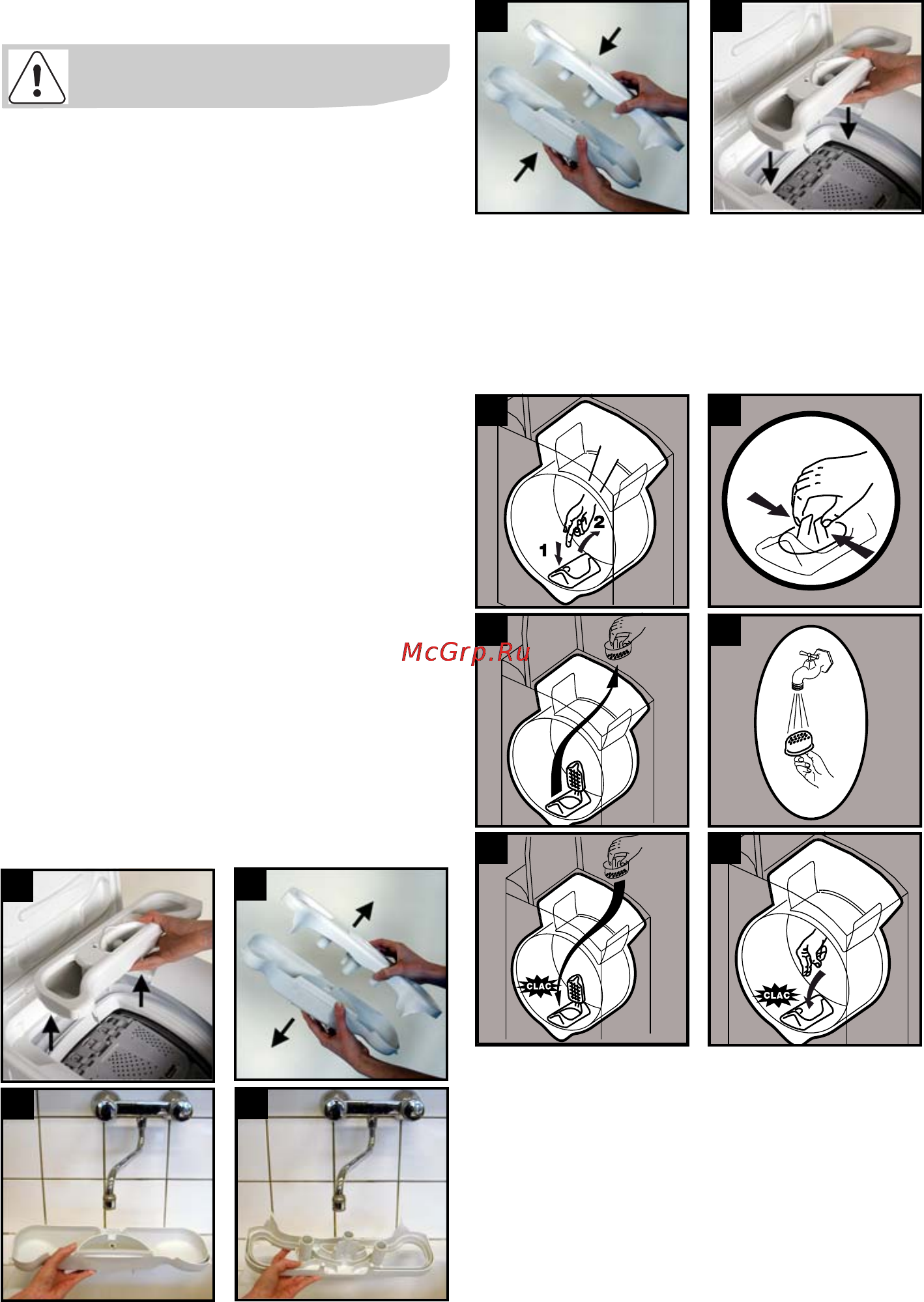 McGrp.Ru

1

2

CLAC

CLAC