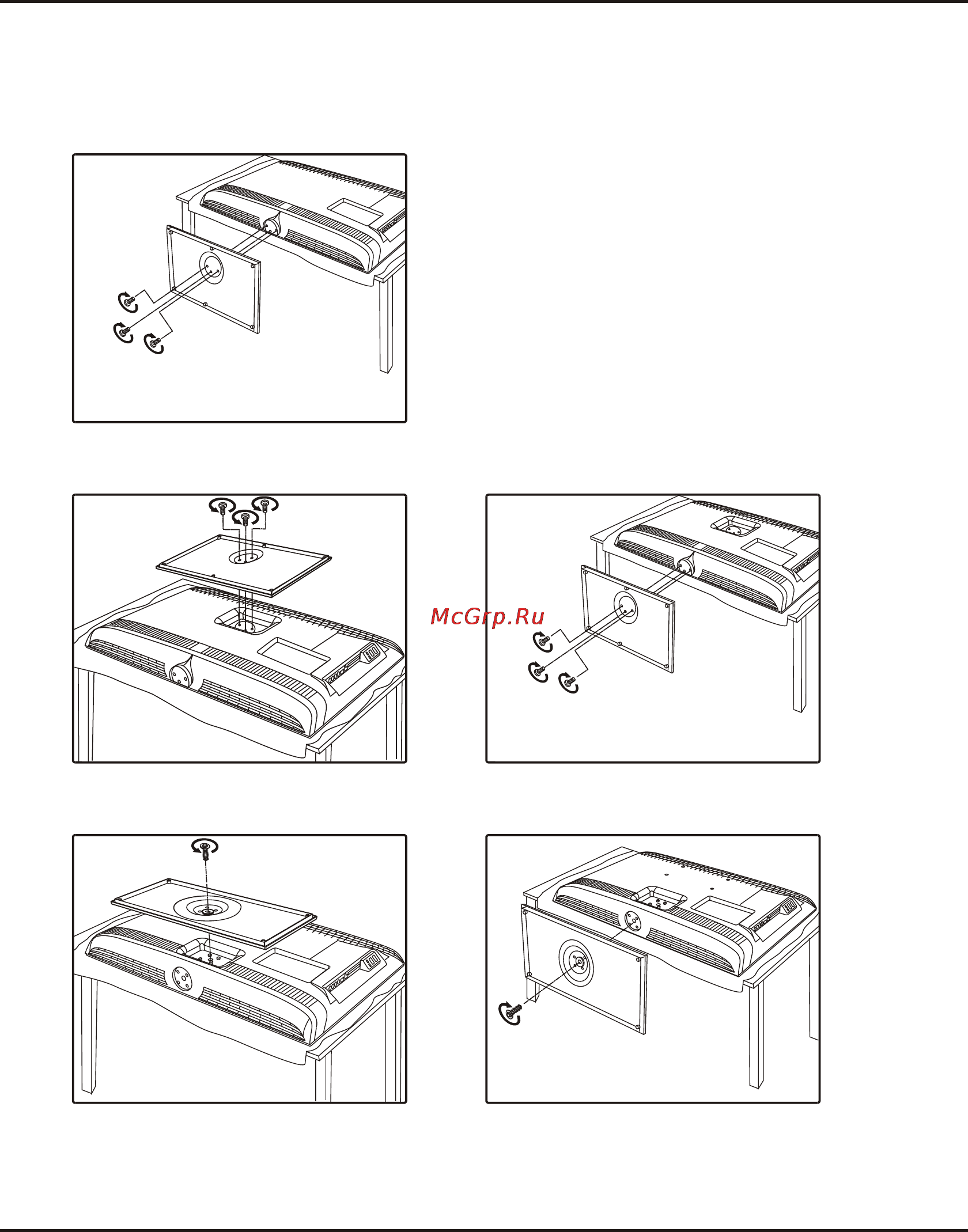 McGrp.Ru