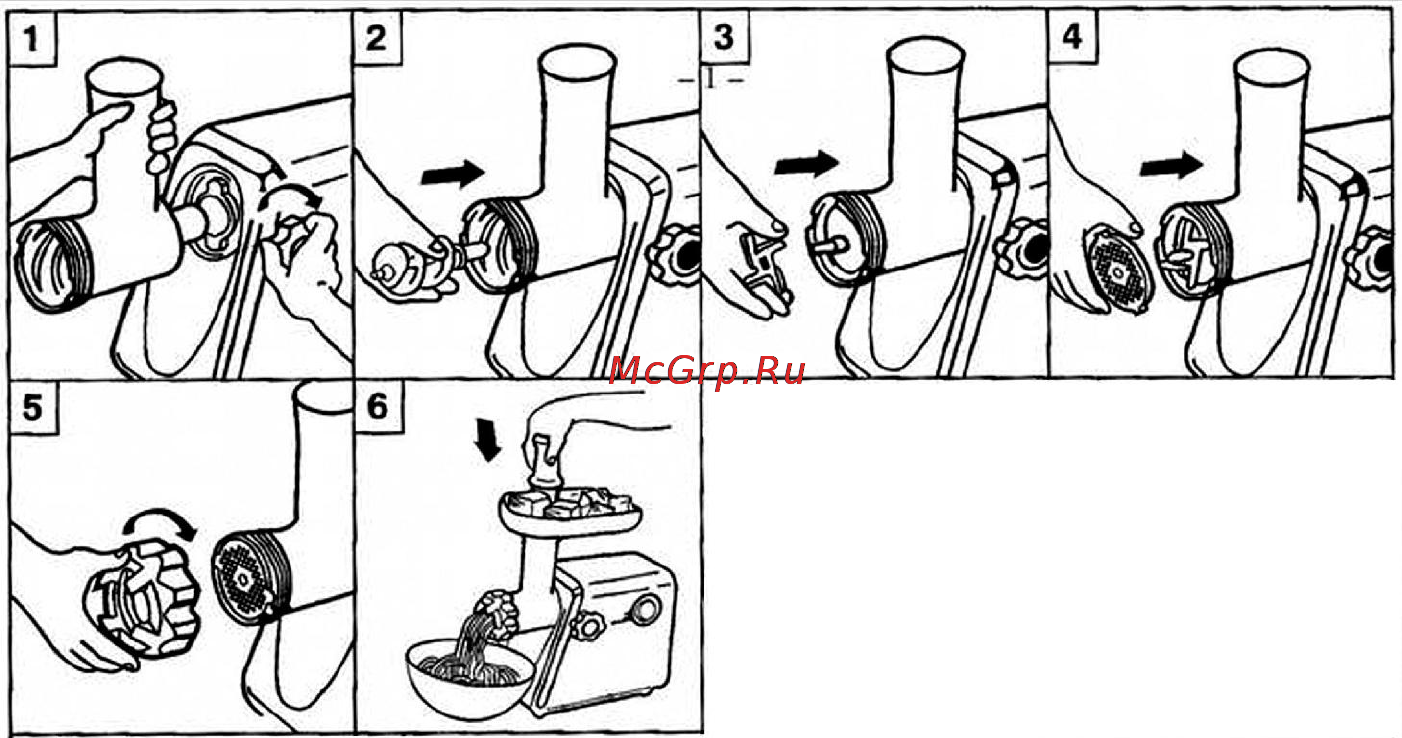 1

2

– 1 –

3

4

McGrp.Ru

5

6