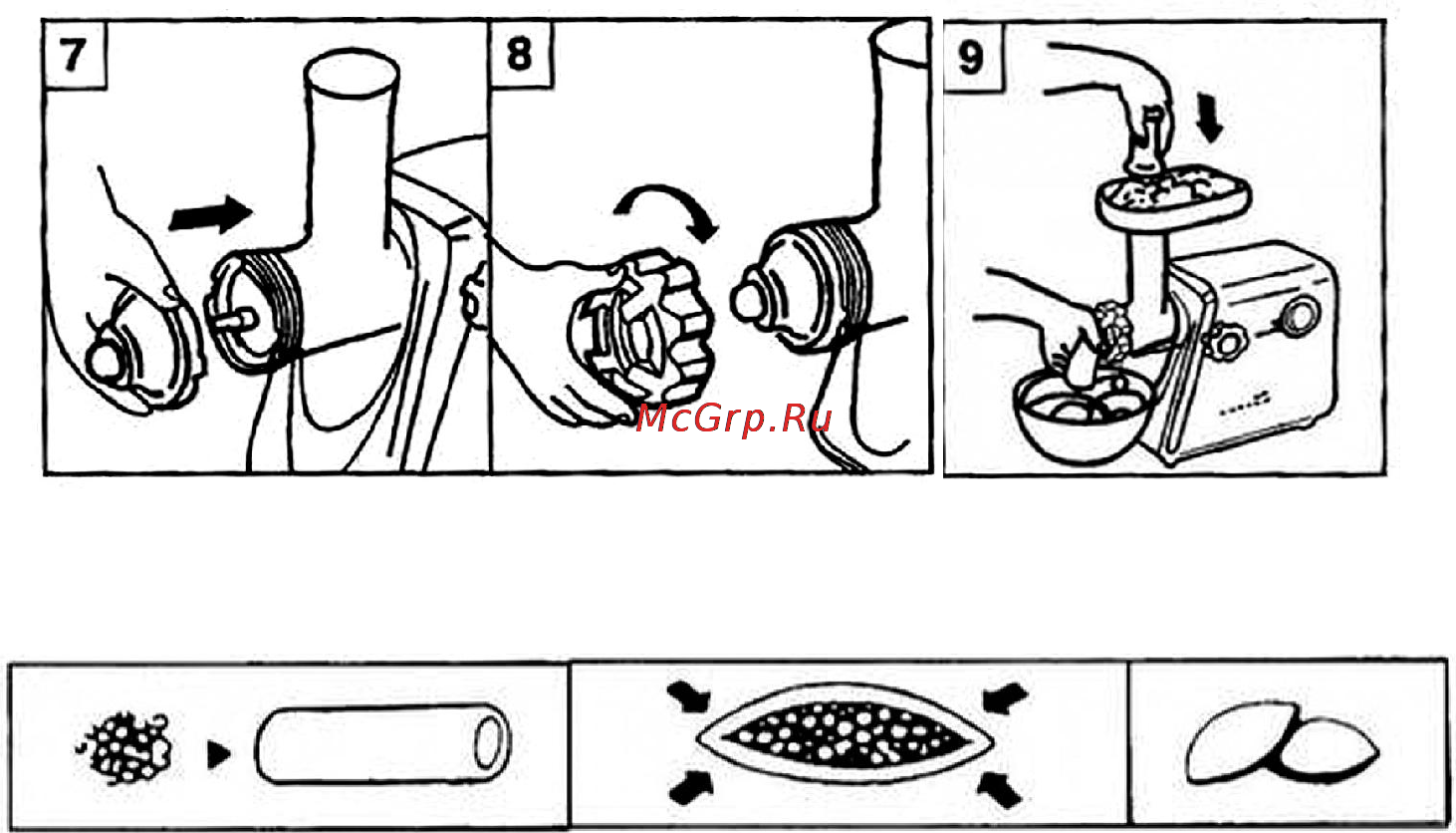 7

8

9

McGrp.Ru