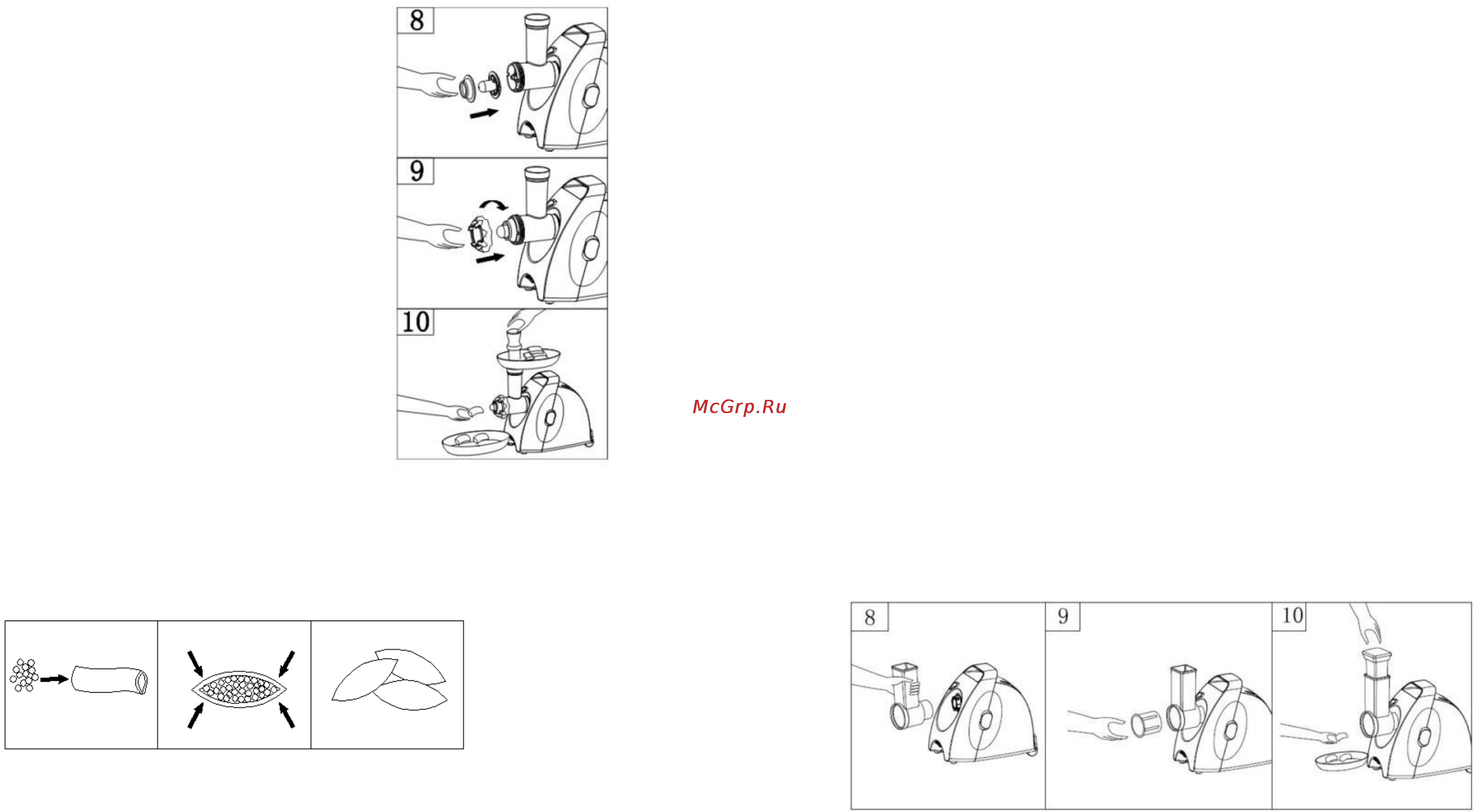 8

9

10

McGrp.Ru

8

9

10