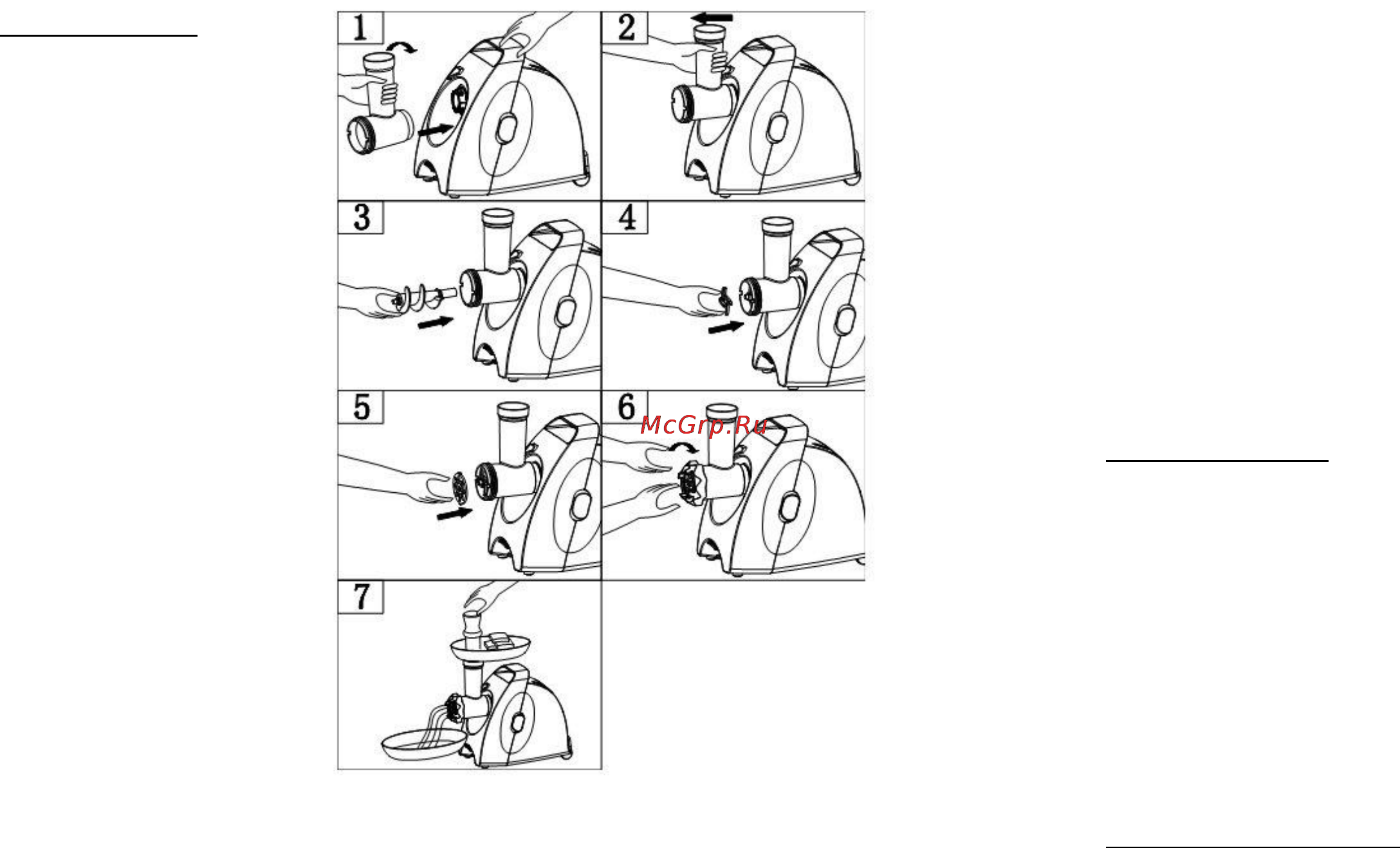 1

2

3

4

5

6

McGrp.Ru

7