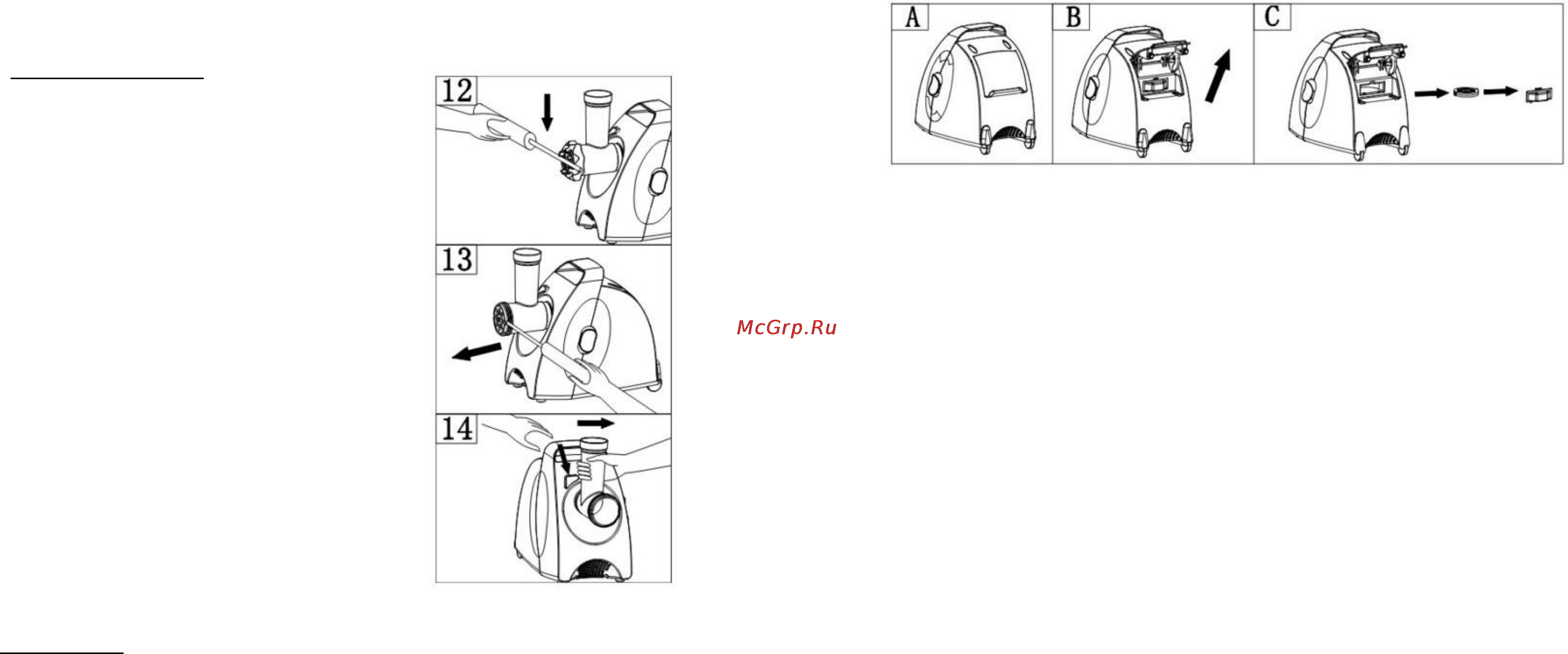 12

13

14

McGrp.Ru

A

B

C