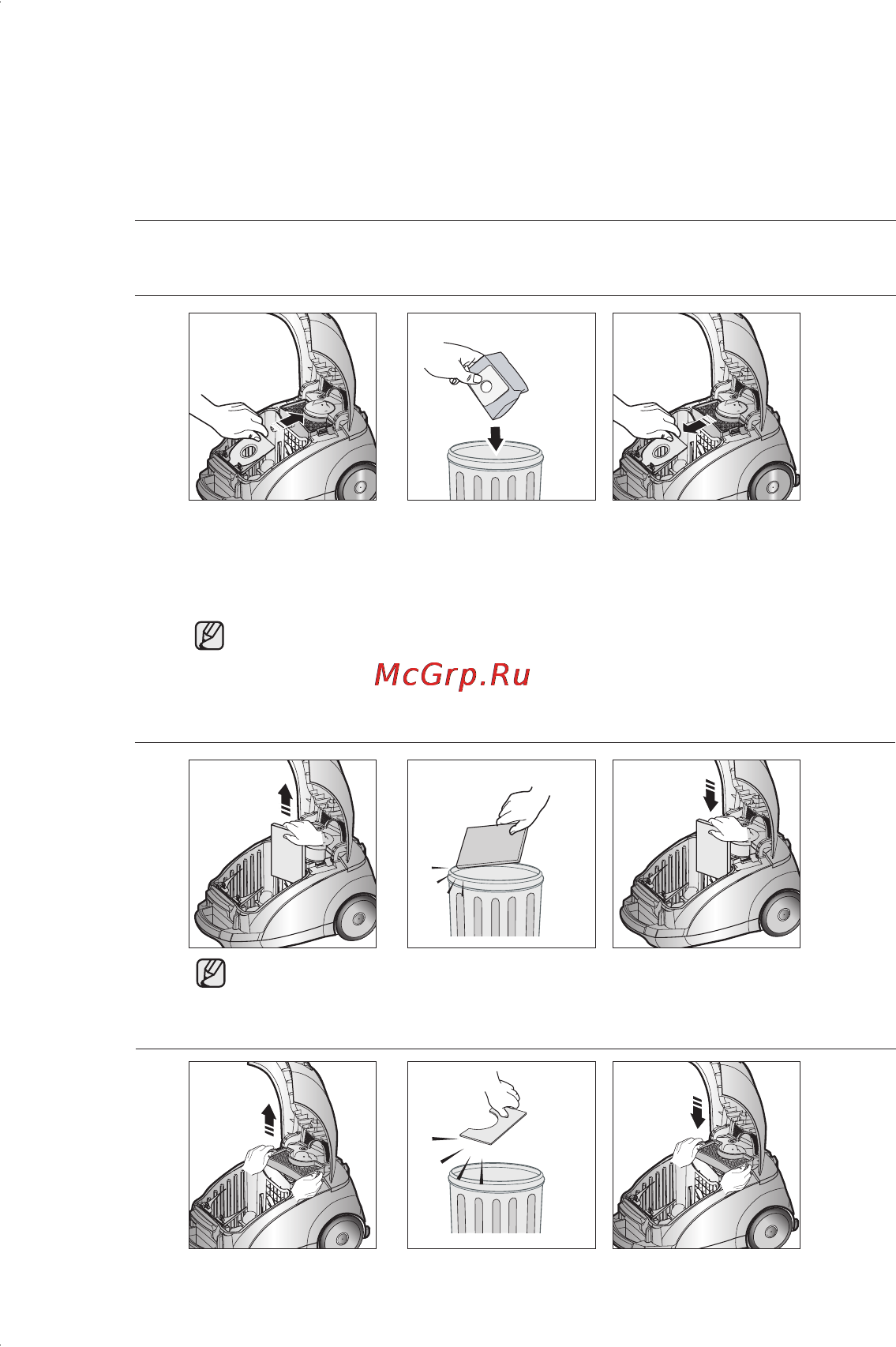 McGrp.Ru