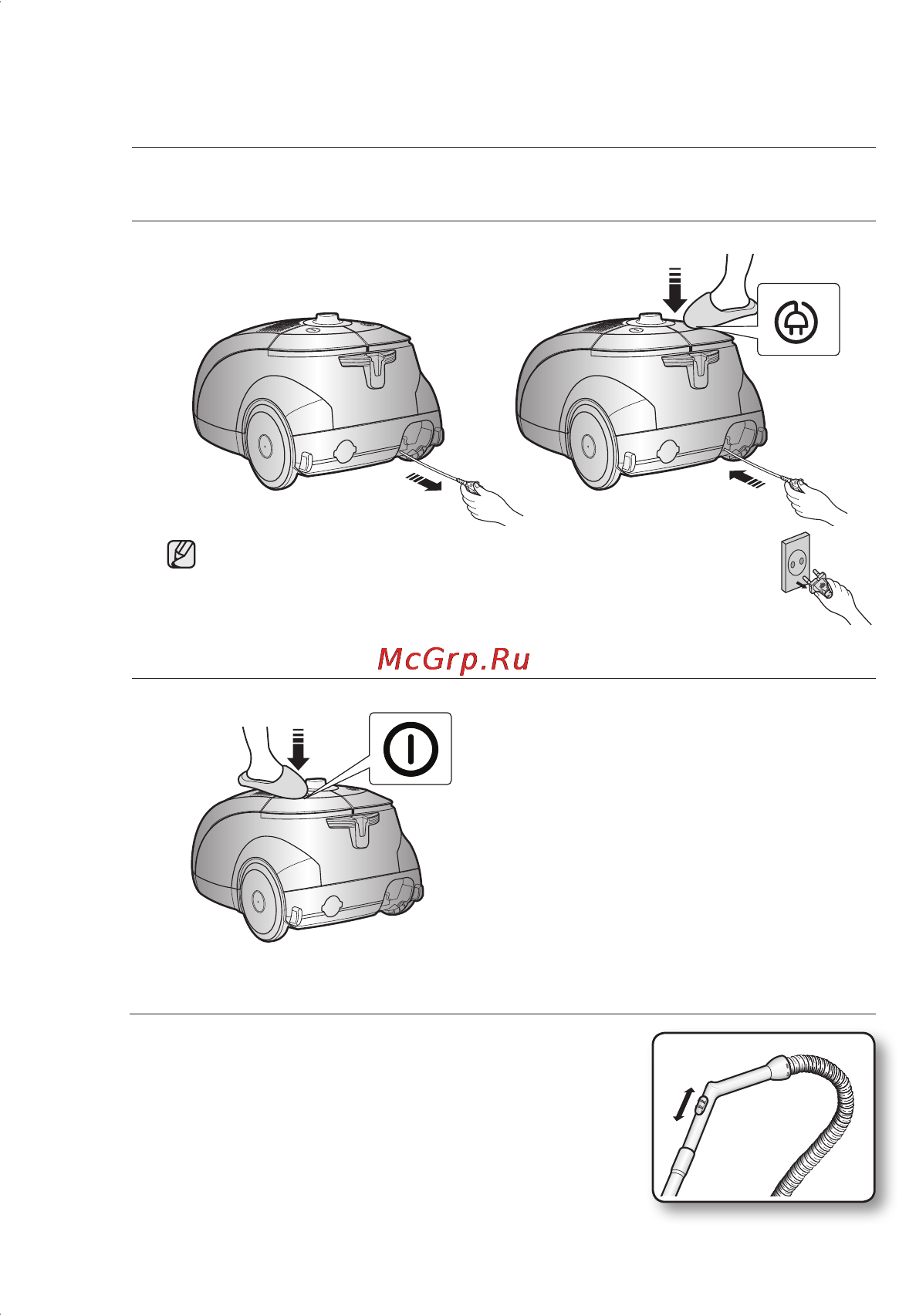 McGrp.Ru