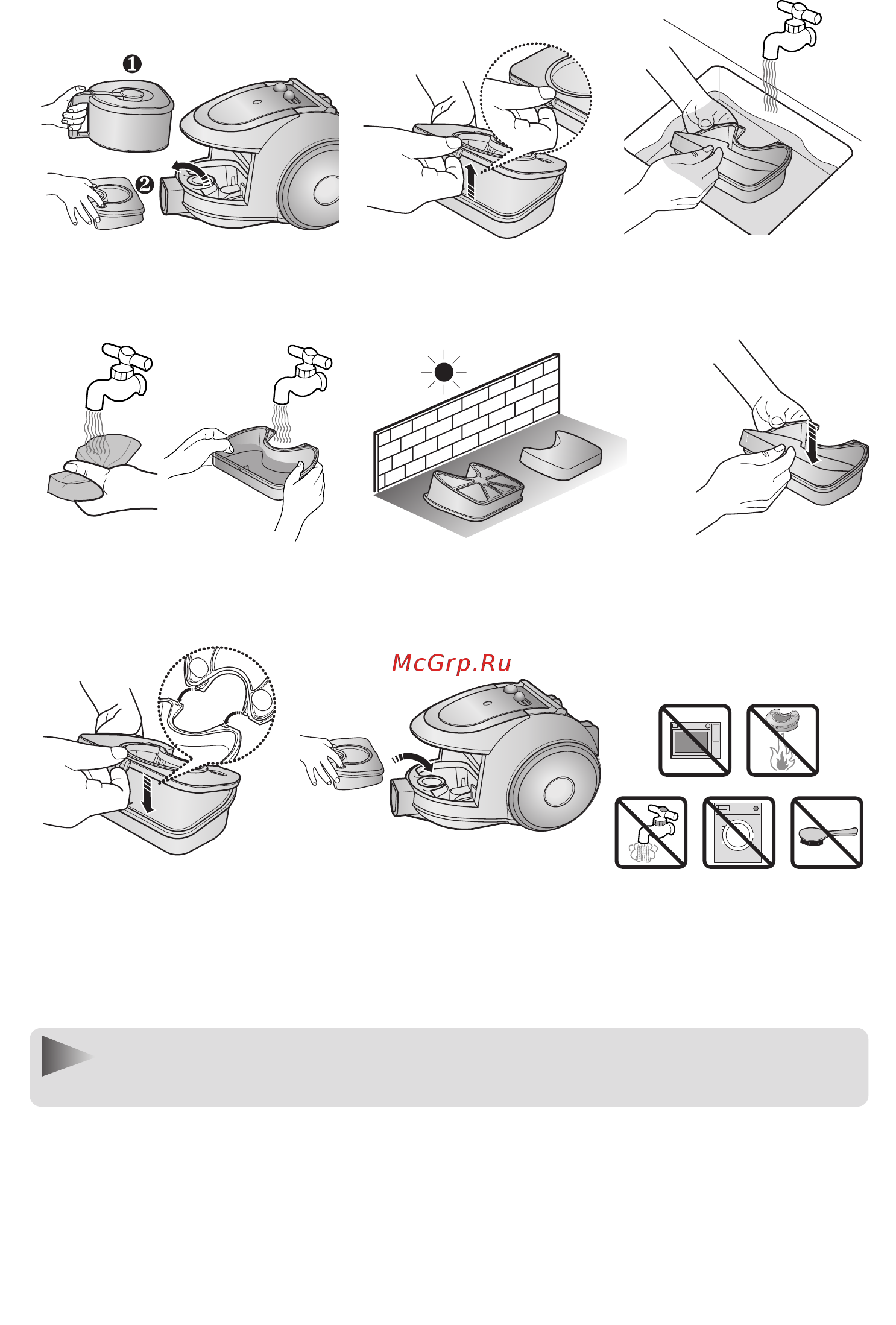 ❶
❷
McGrp.Ru