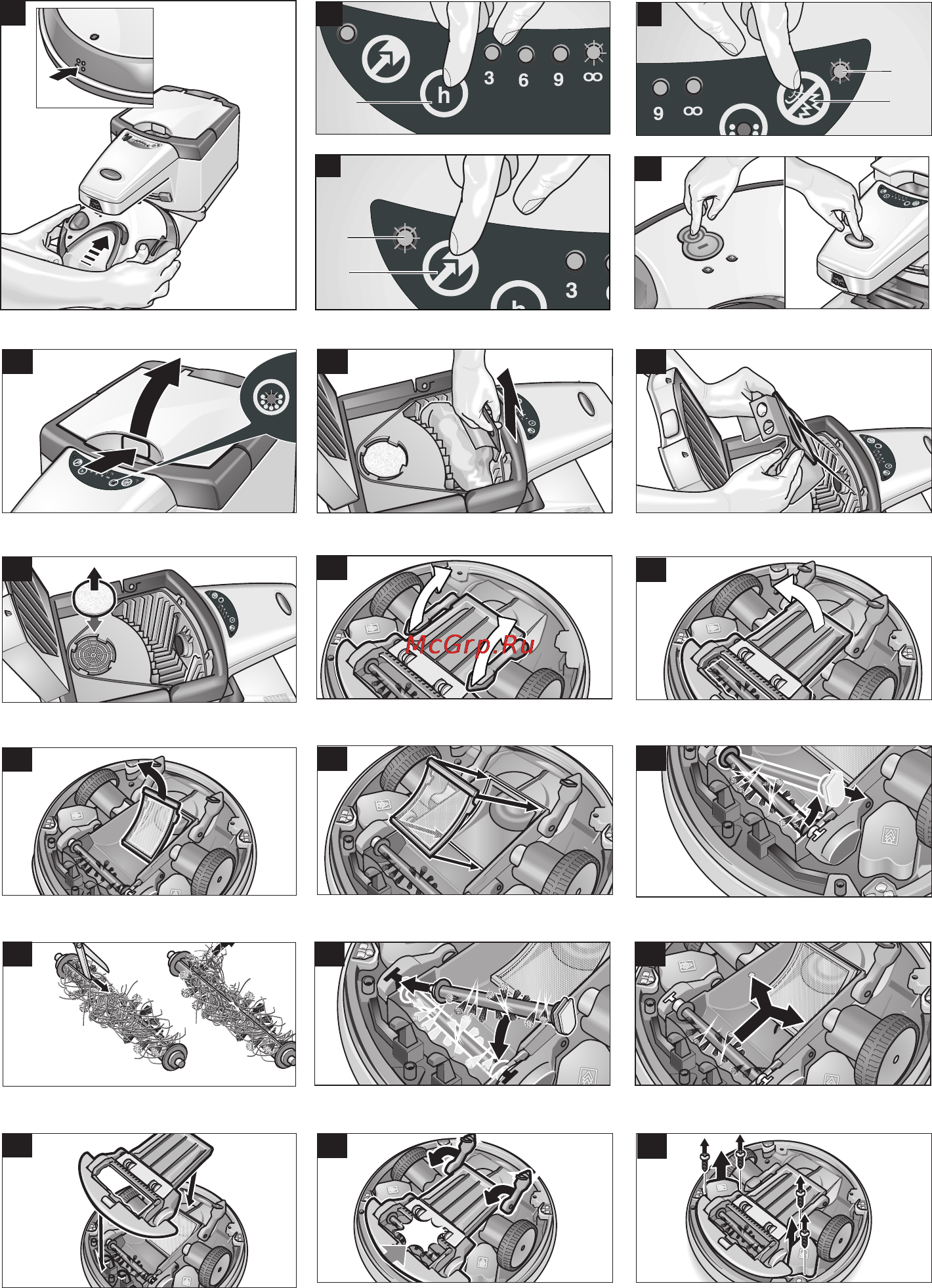 h 3 6 9 ∞

9 ∞

3

McGrp.Ru