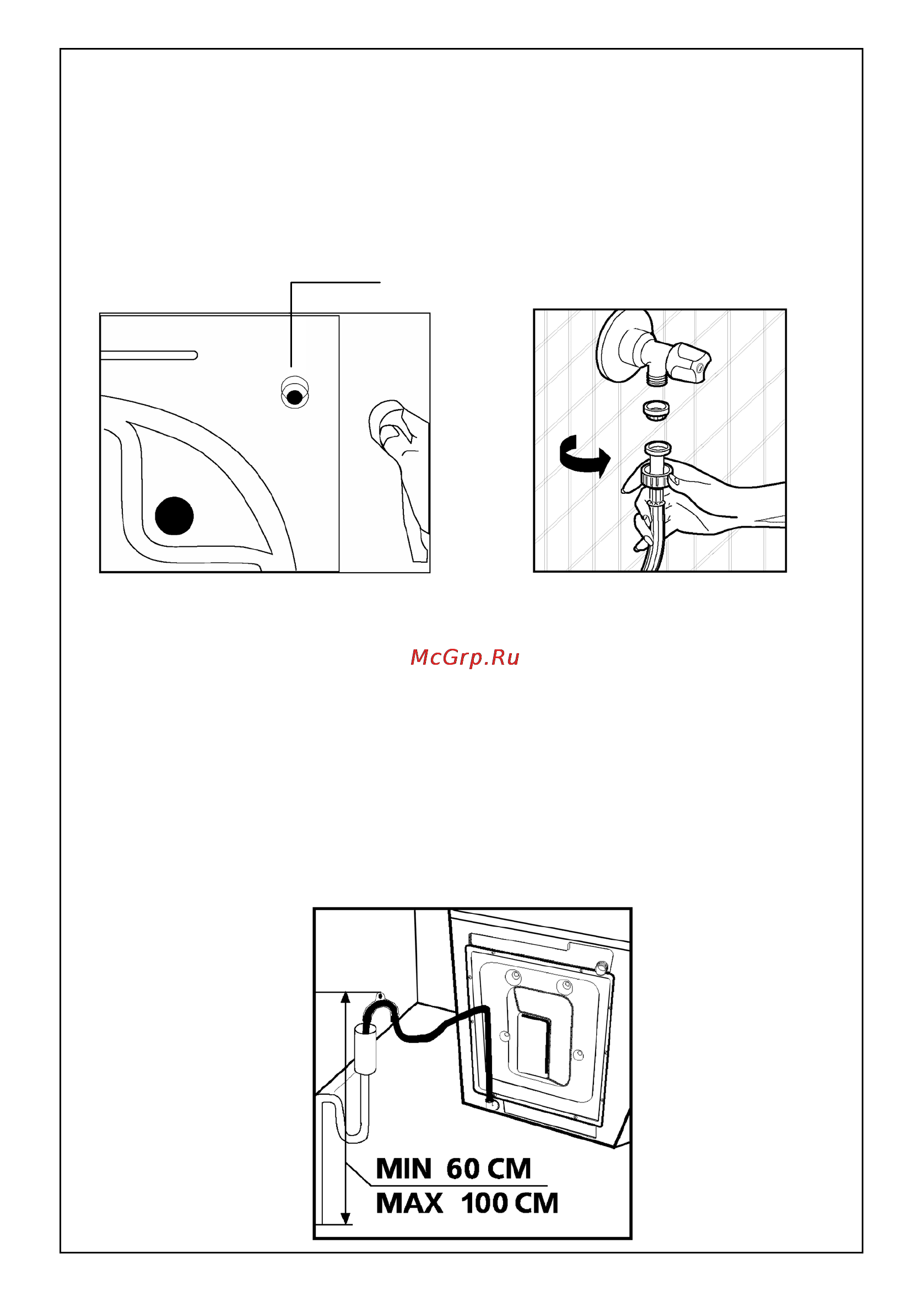 McGrp.Ru

MIN 60 CM
MAX 100 CM