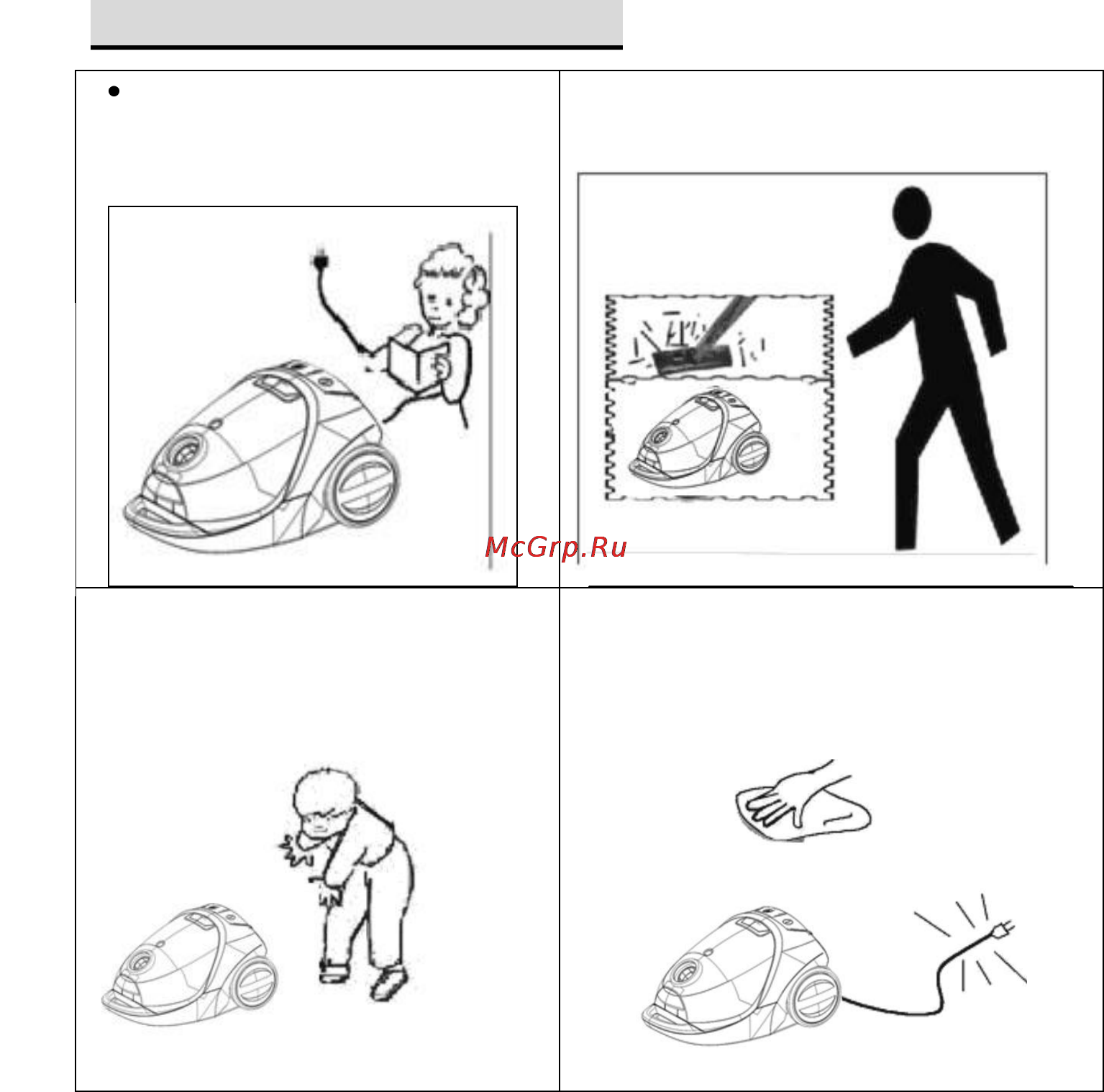 McGrp.Ru