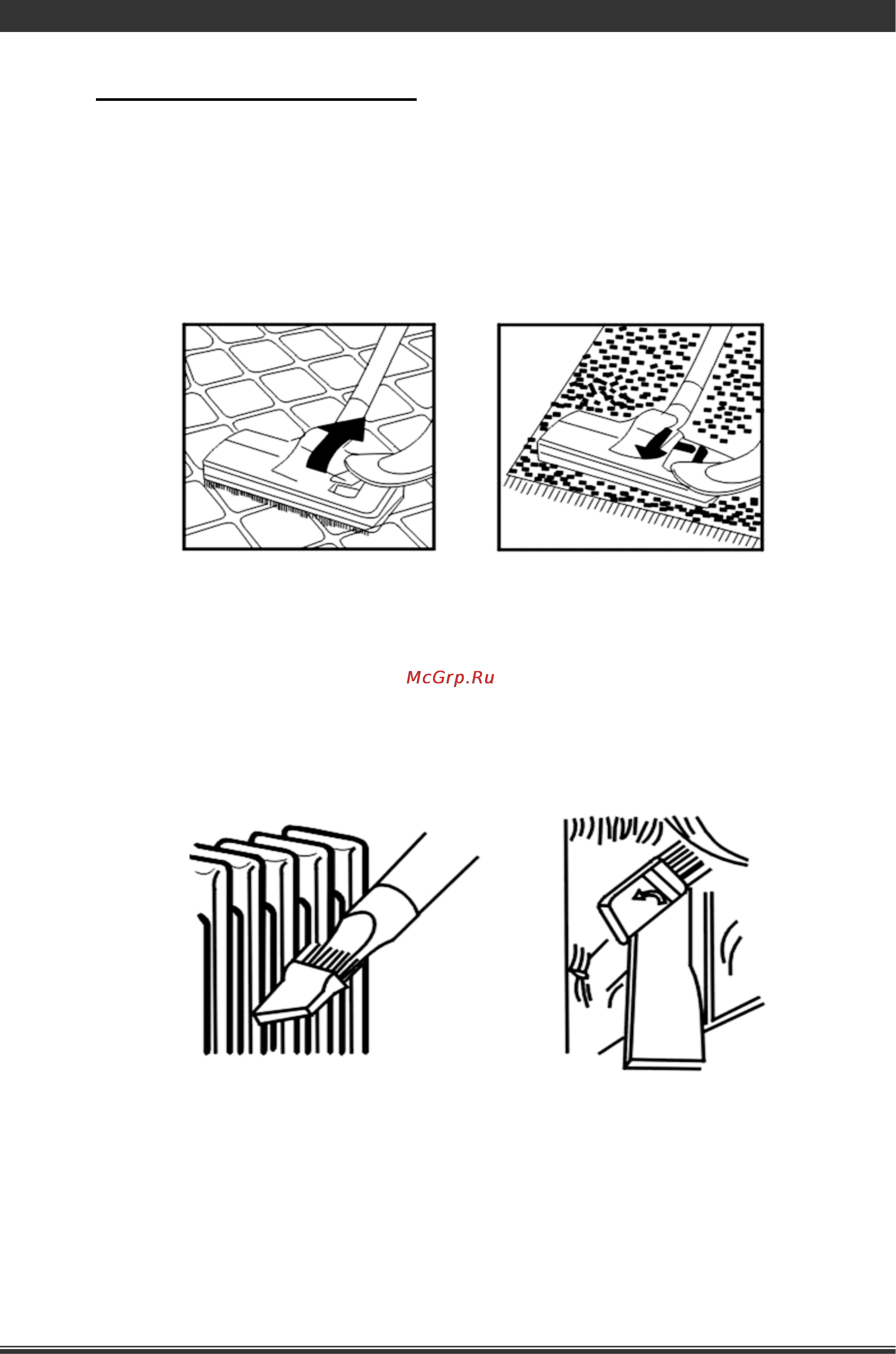 McGrp.Ru