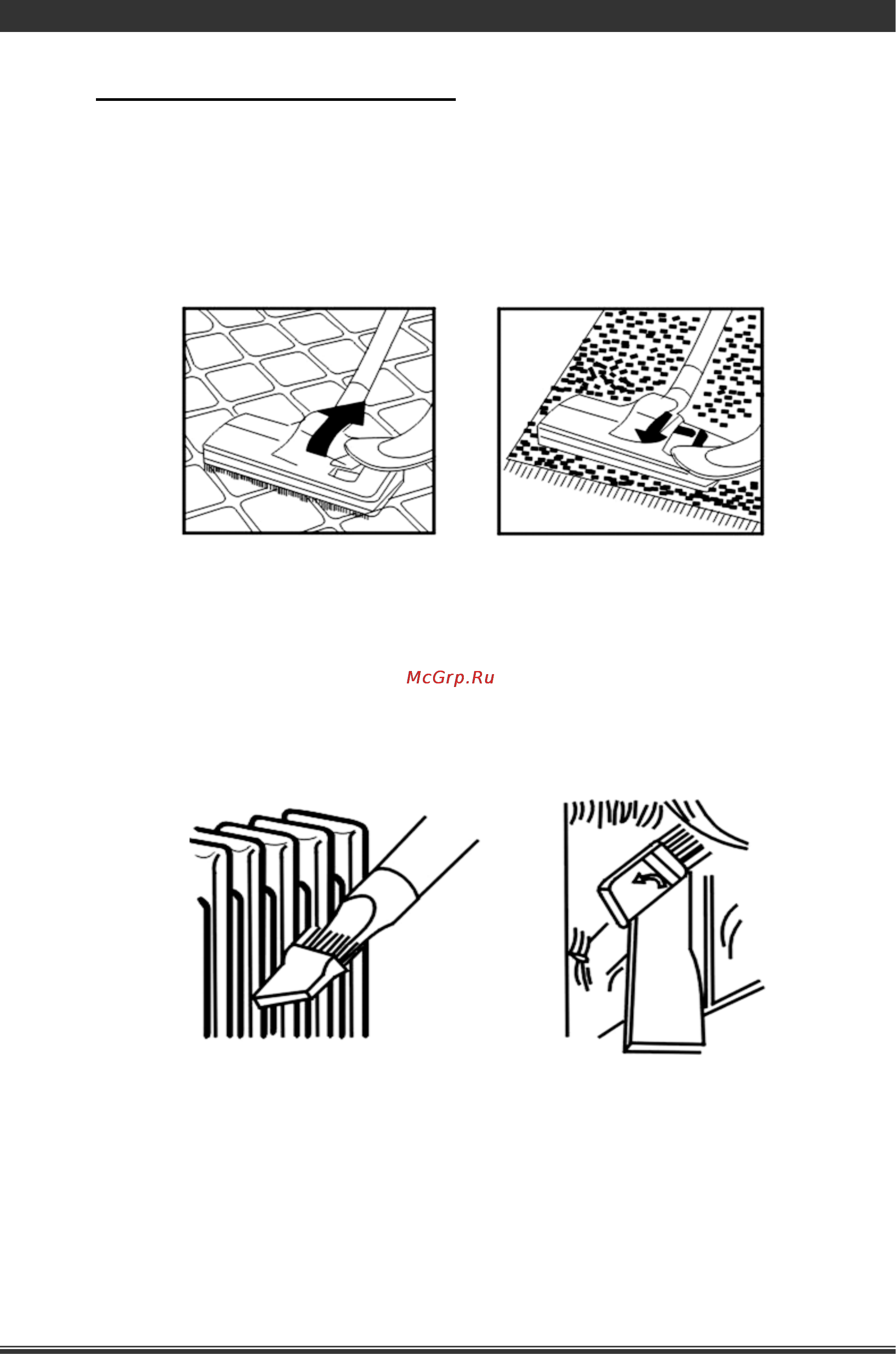 McGrp.Ru