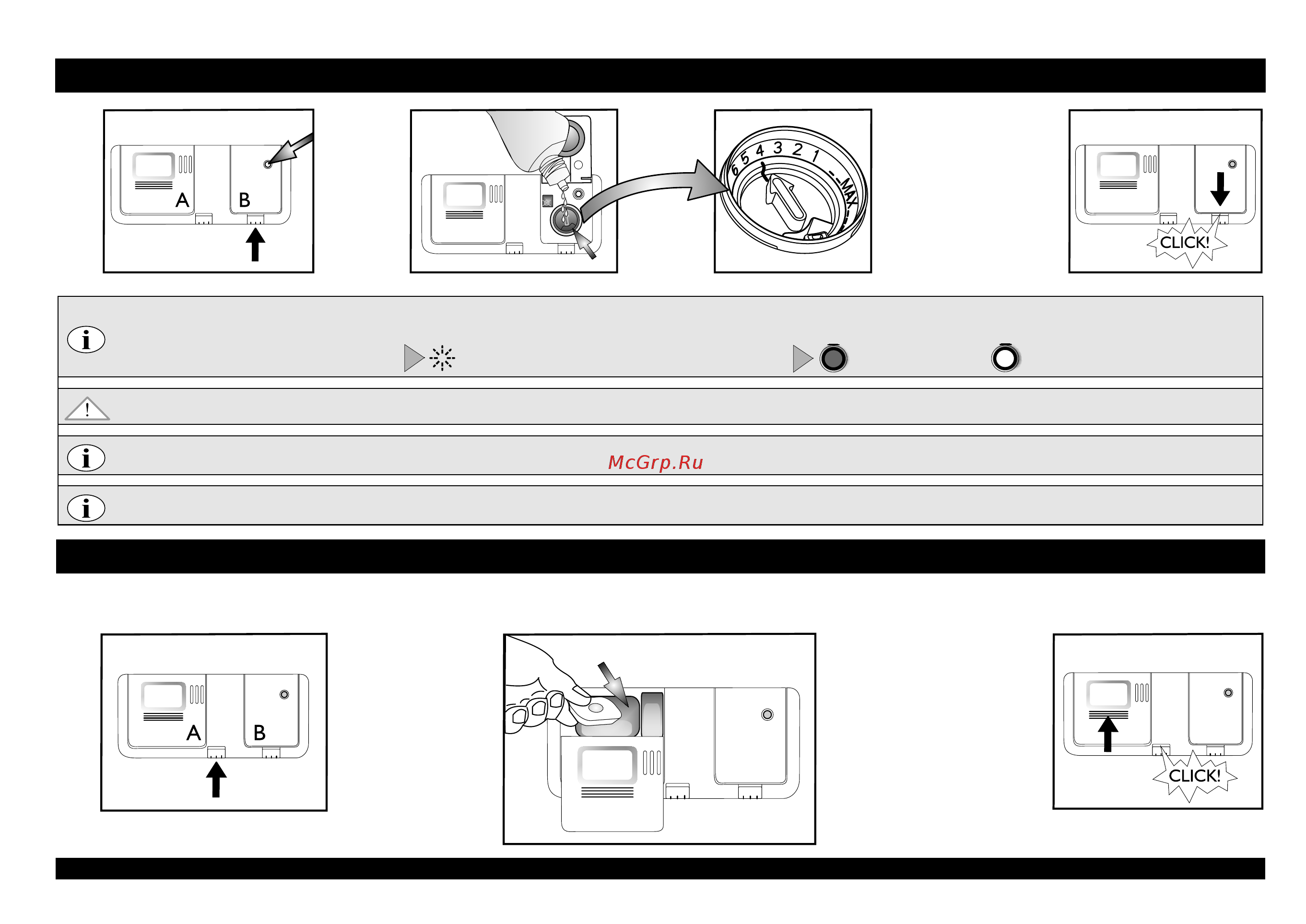 A

B

6 5 4 3 2 1 MAX

CLICK!

McGrp.Ru

A

B

CLICK!