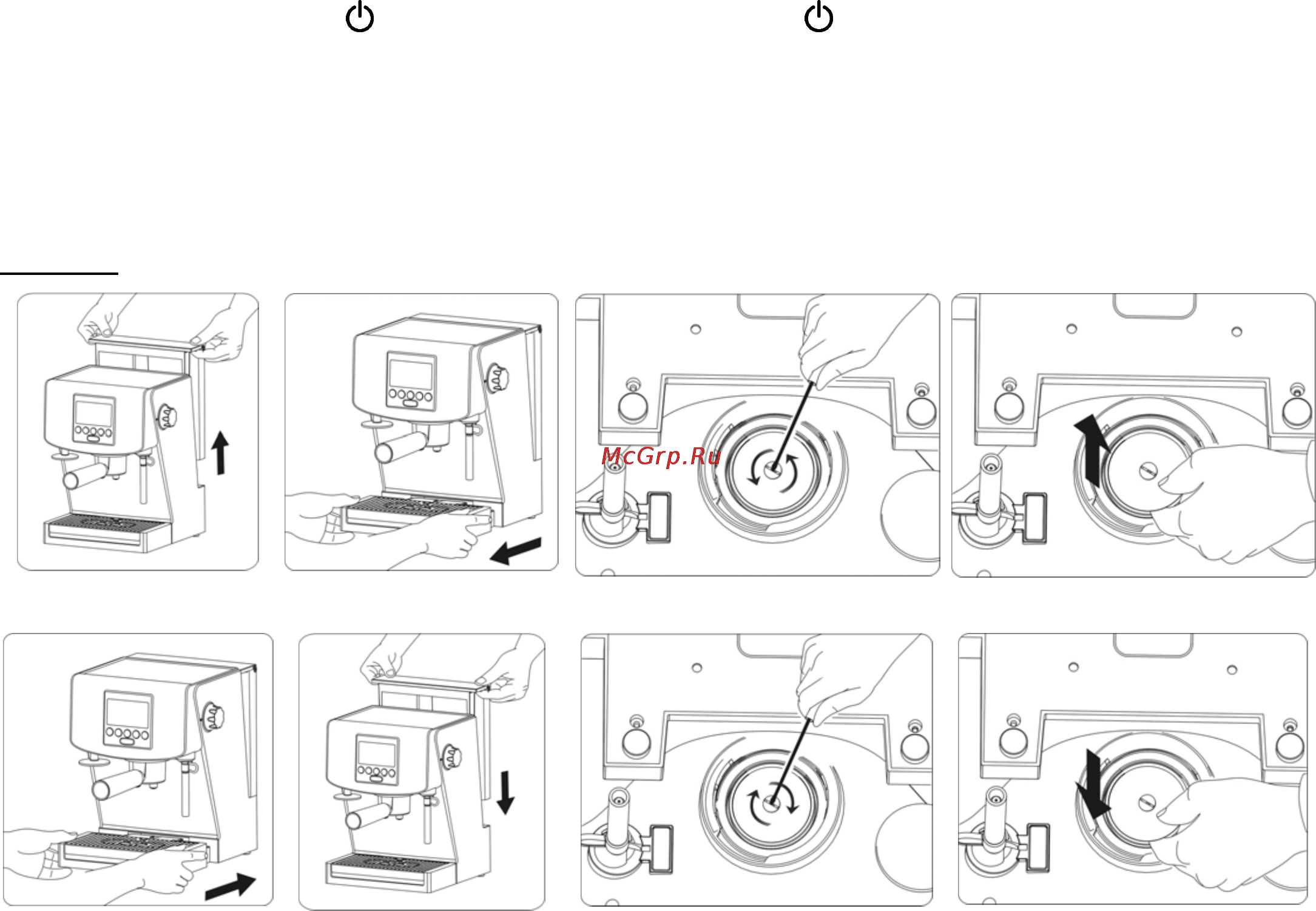 McGrp.Ru